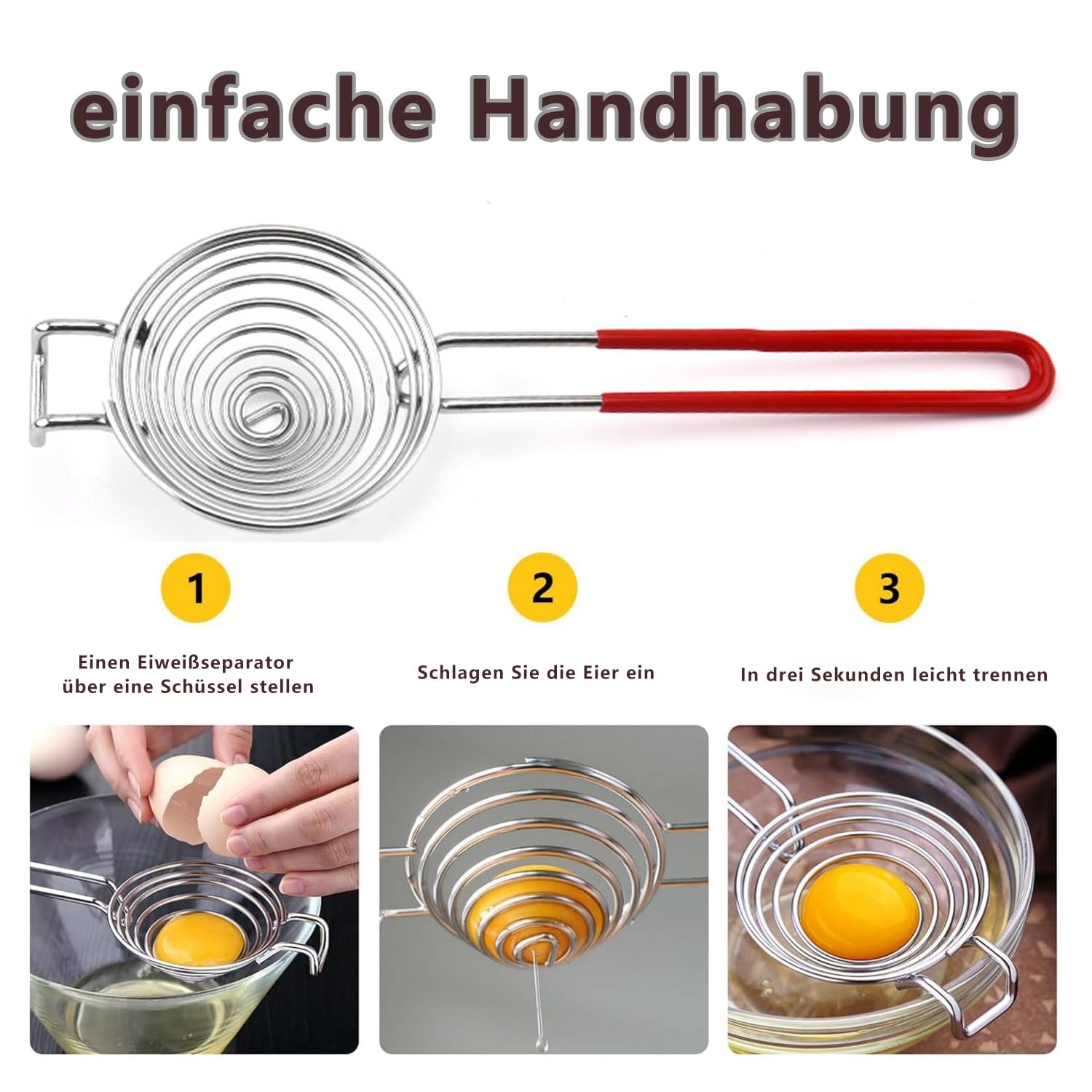 einfache Handhabung

1

Einen Eiweißseparator über eine Schüssel stellen

2

Schlagen Sie die Eier ein

3

In drei Sekunden leicht trennen