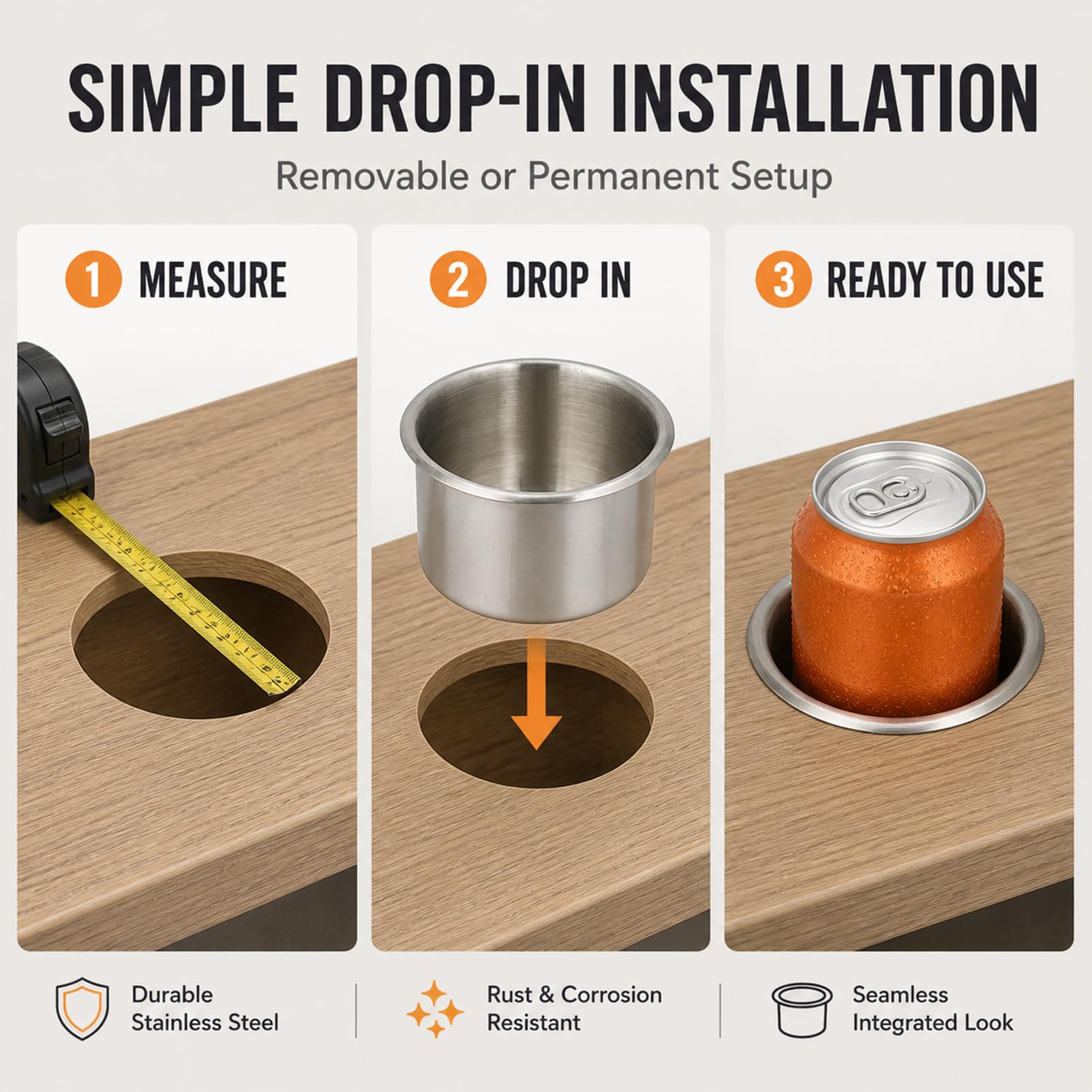 SIMPLE DROP-IN INSTALLATION

Removable or Permanent Setup

1 MEASURE

2 DROP IN

3 READY TO USE

Durable Stainless Steel

Rust & Corrosion Resistant

Seamless Integrated Look