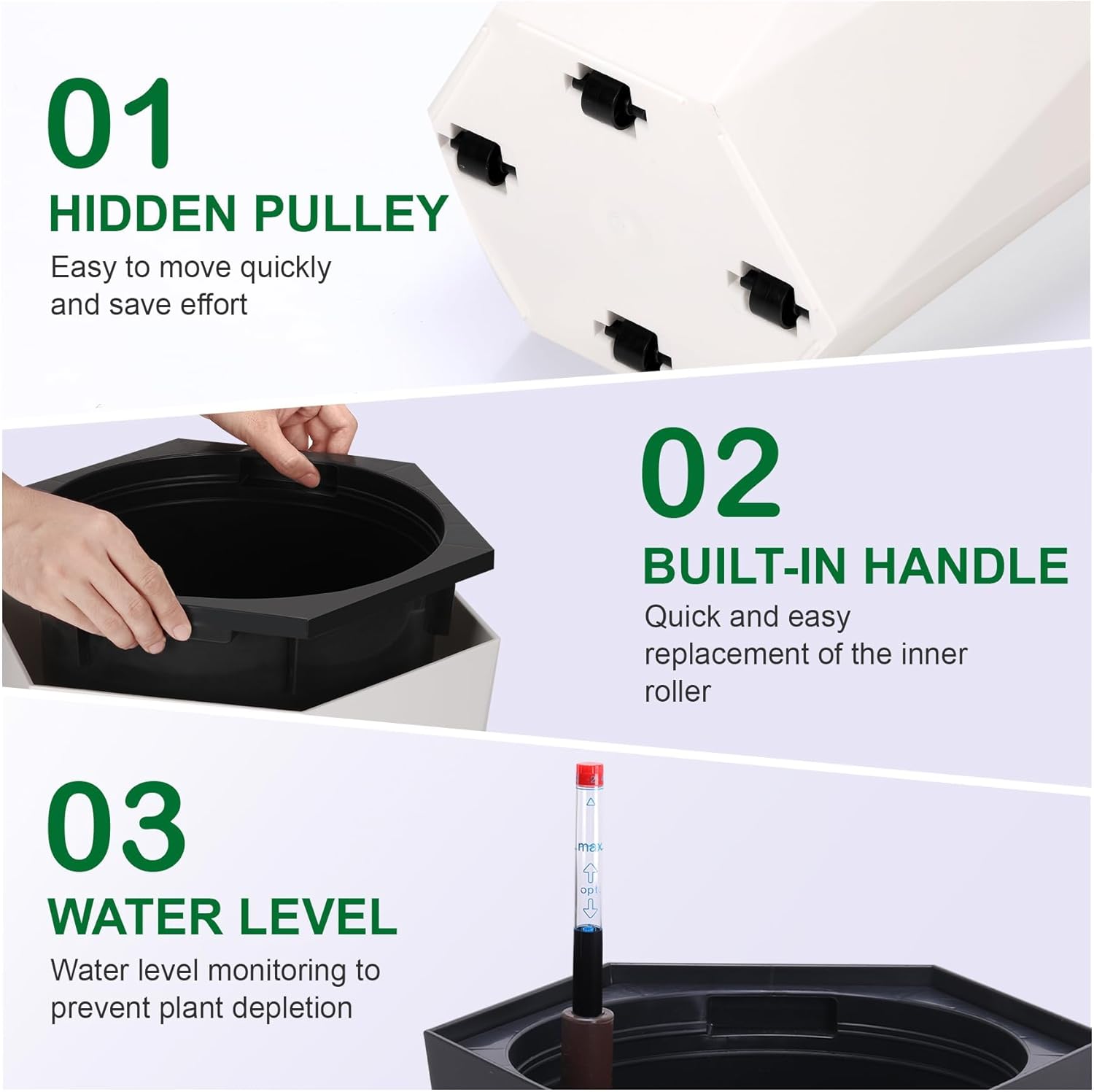 01
HIDDEN PULLEY
Easy to move quickly and save effort

02
BUILT-IN HANDLE
Quick and easy replacement of the inner roller

03
WATER LEVEL
Water level monitoring to prevent plant depletion

max
opt