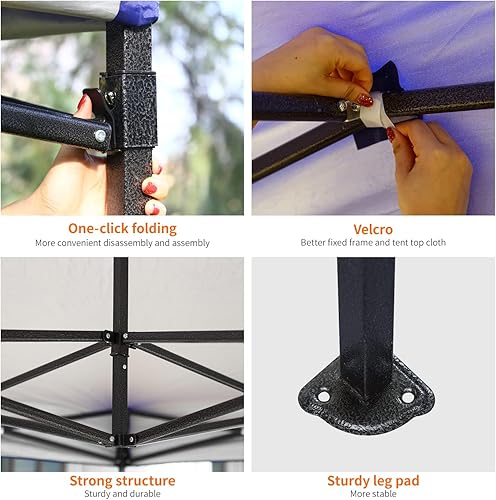 One-click folding
More convenient disassembly and assembly

Velcro
Better fixed frame and tent top cloth

Strong structure
Sturdy and durable

Sturdy leg pad
More stable