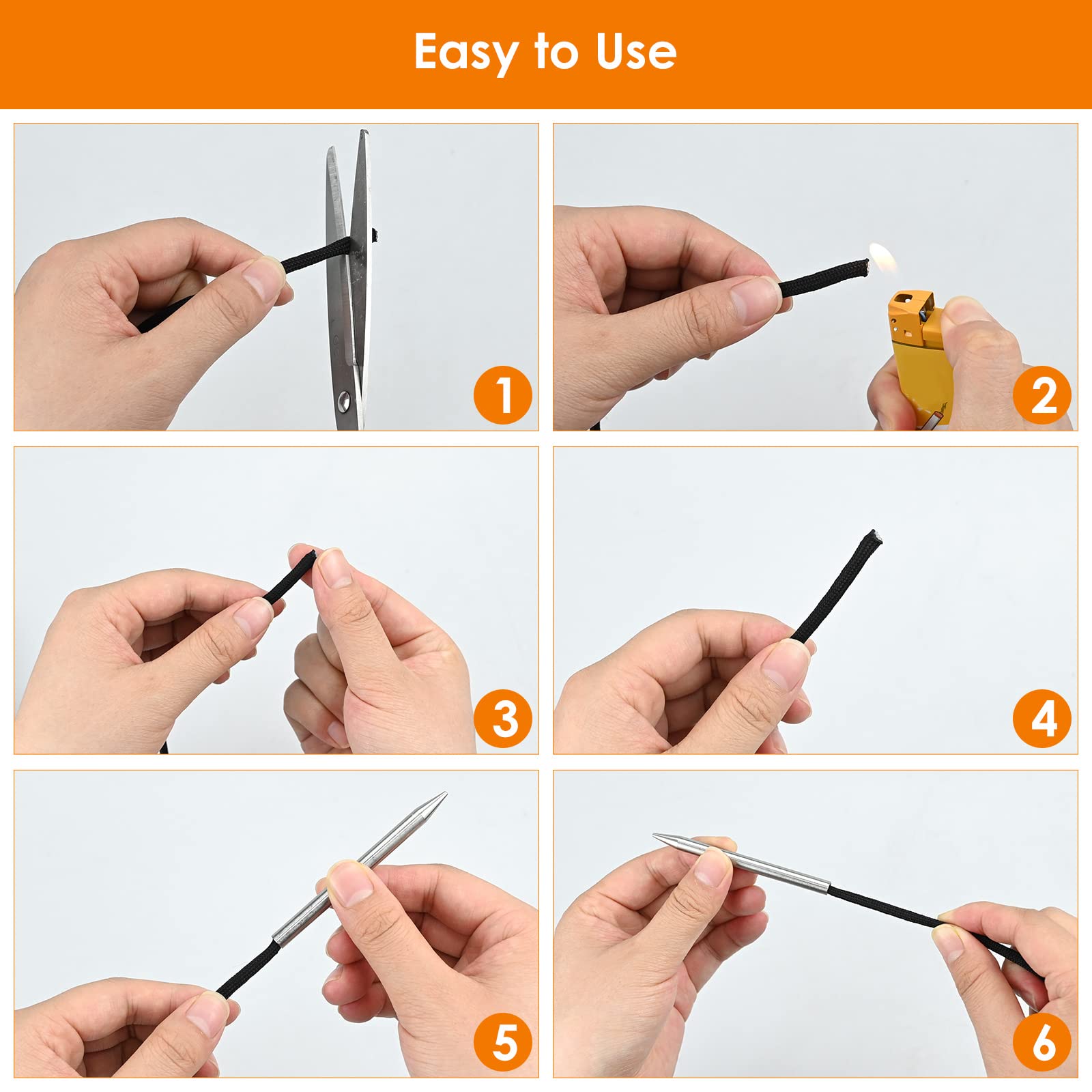 Easy to Use

1

2

3

4

5

6