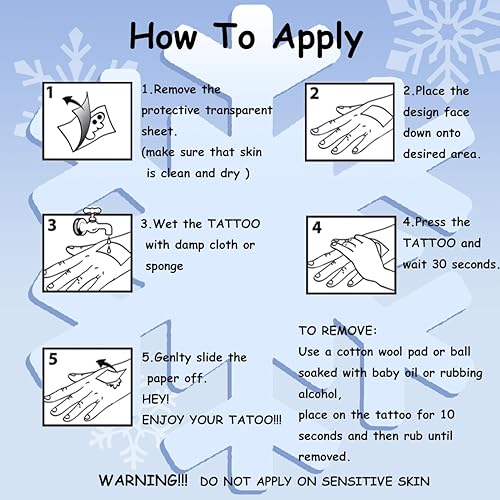 How To Apply

1

1.Remove the protective transparent sheet.
(make sure that skin is clean and dry )

2

2.Place the design face down onto desired area.

3

3.Wet the TATTOO with damp cloth or sponge

4

4.Press the TATTOO and wait 30 seconds.

5

5.Genlty slide the paper off.
HEY!
ENJOY YOUR TATOO!!!

TO REMOVE:
Use a cotton wool pad or ball soaked with baby oil or rubbing alcohol,
place on the tattoo for 10 seconds and then rub until removed.

WARNING!!! DO NOT APPLY ON SENSITIVE SKIN