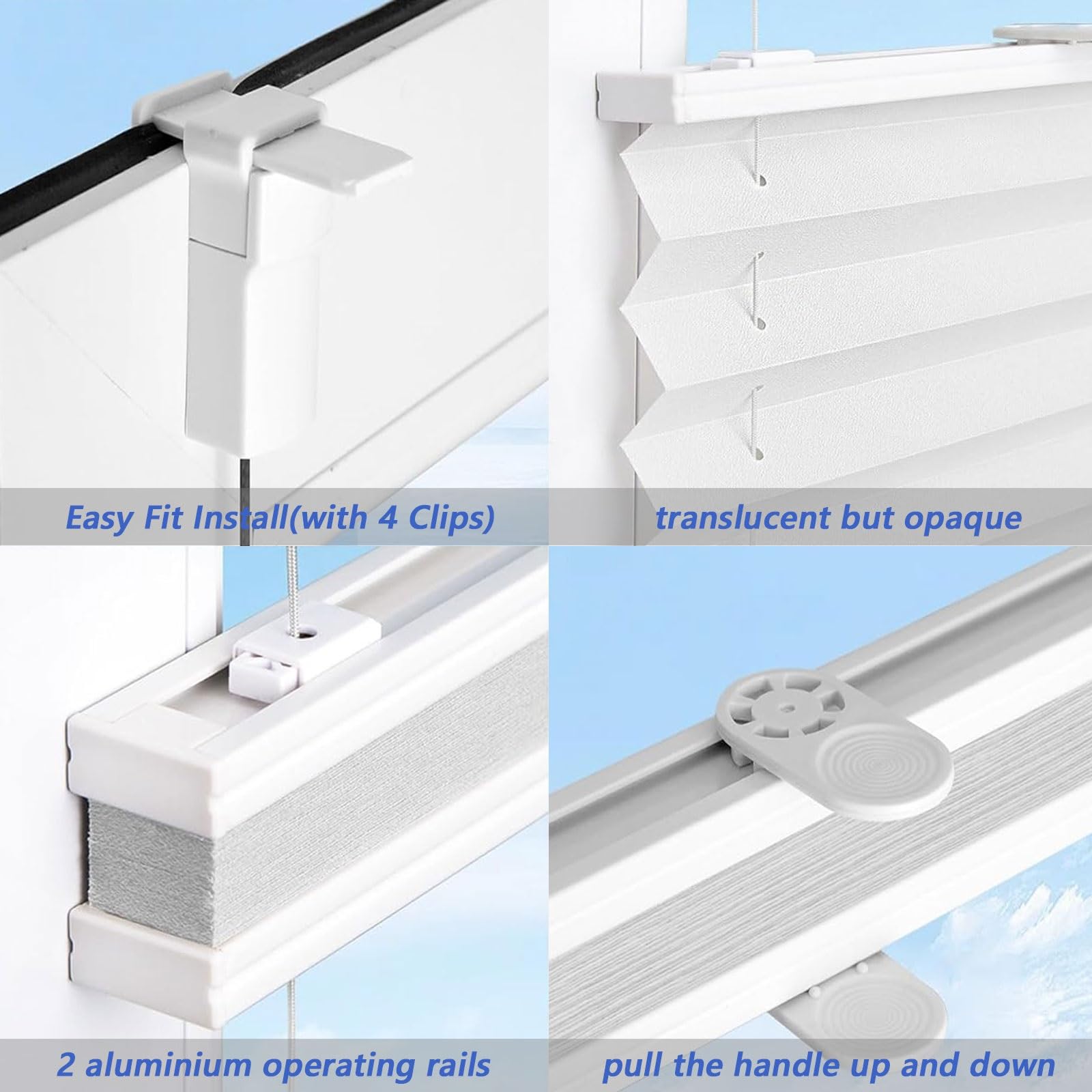 Easy Fit Install(with 4 Clips)

translucent but opaque

2 aluminium operating rails

pull the handle up and down