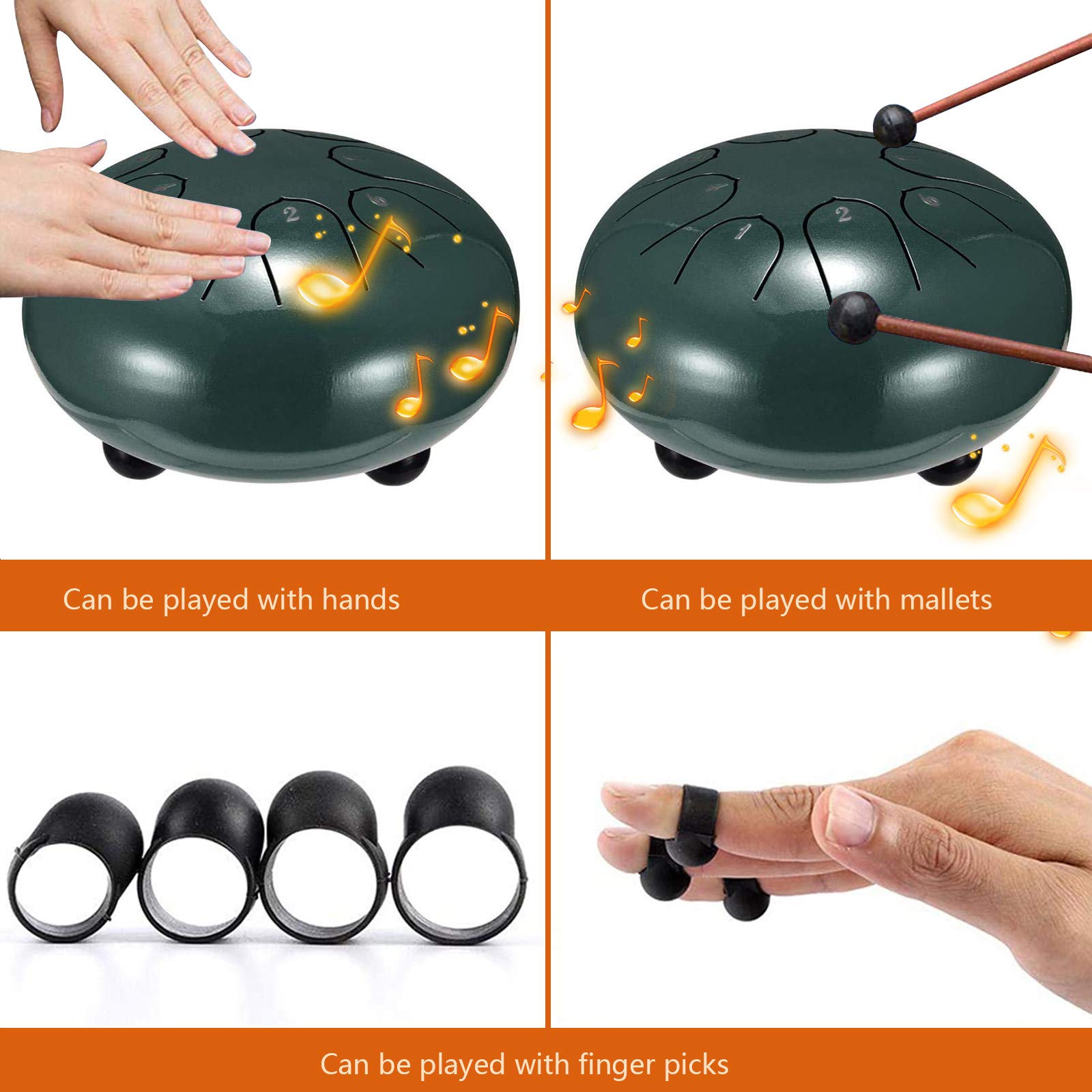 2

1 2

Can be played with hands

Can be played with mallets

Can be played with finger picks