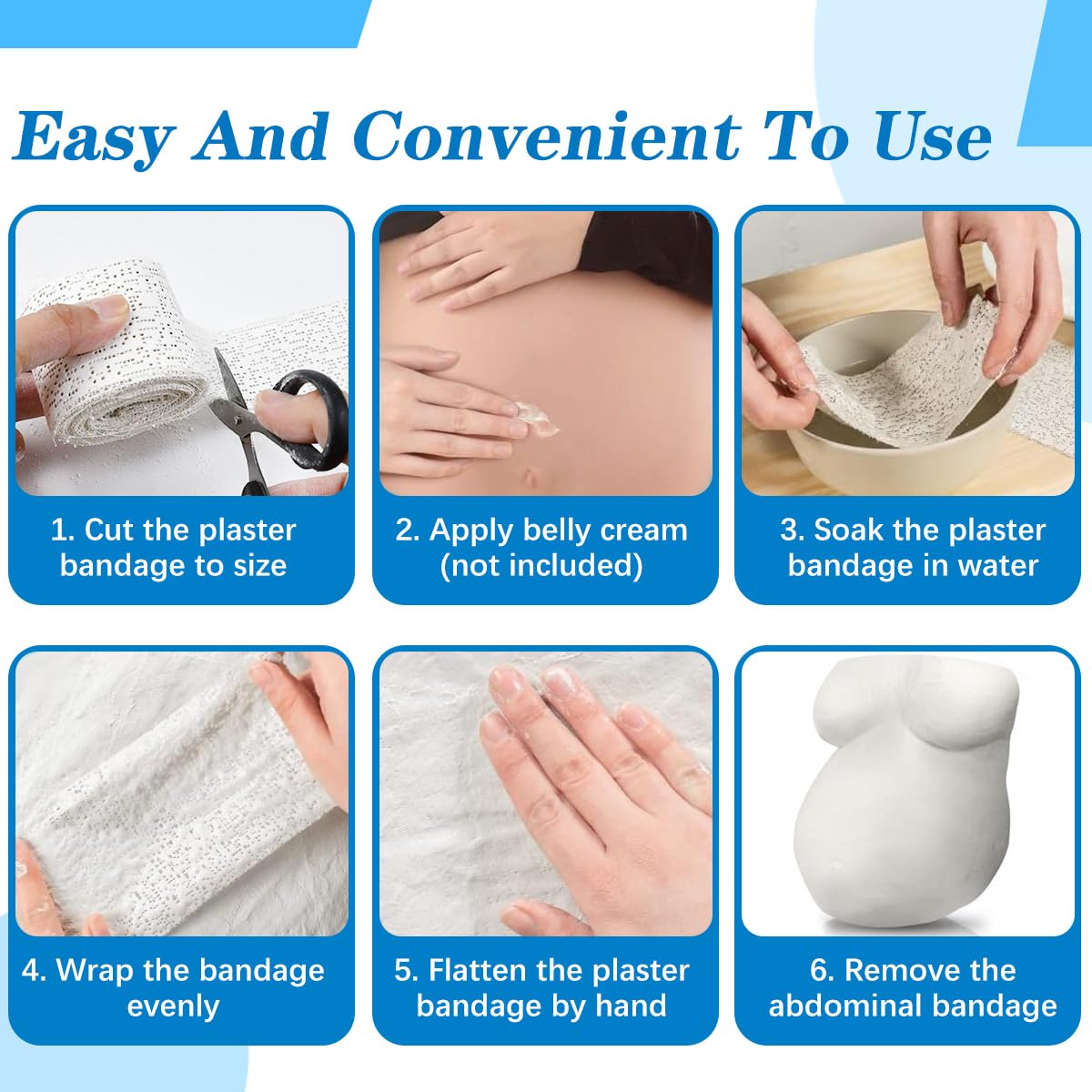 Easy And Convenient To Use

1. Cut the plaster bandage to size

2. Apply belly cream (not included)

3. Soak the plaster bandage in water

4. Wrap the bandage evenly

5. Flatten the plaster bandage by hand

6. Remove the abdominal bandage