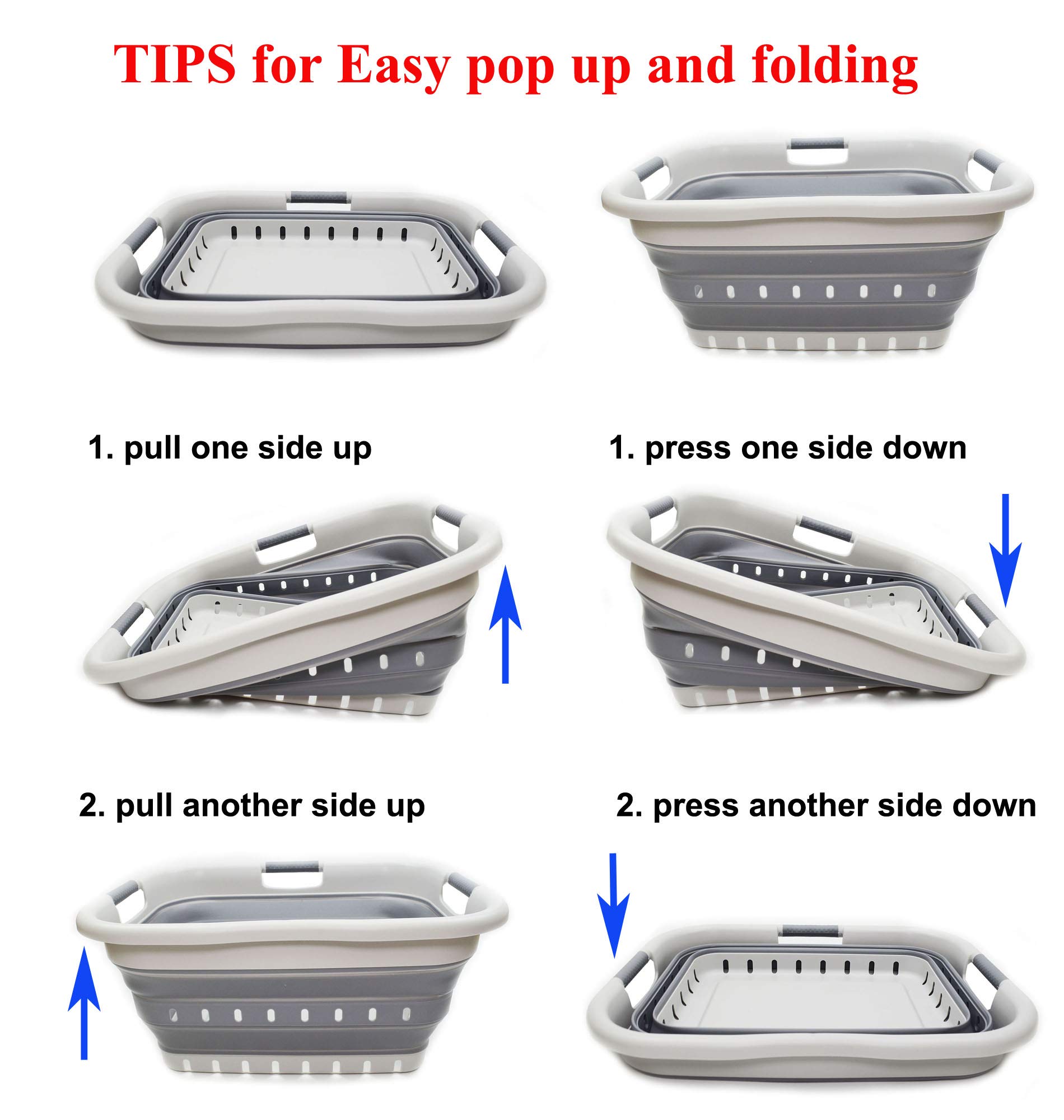 TIPS for Easy pop up and folding

1. pull one side up

2. pull another side up

1. press one side down

2. press another side down