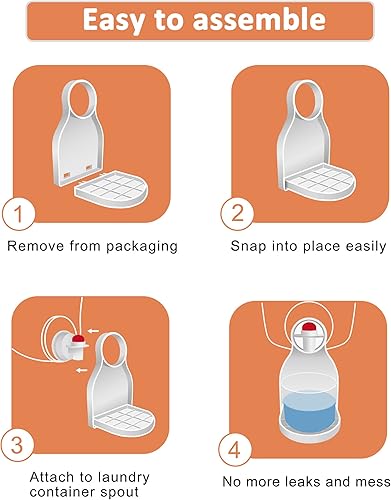 Easy to assemble

1

Remove from packaging

2

Snap into place easily

3

Attach to laundry container spout

4

No more leaks and mess