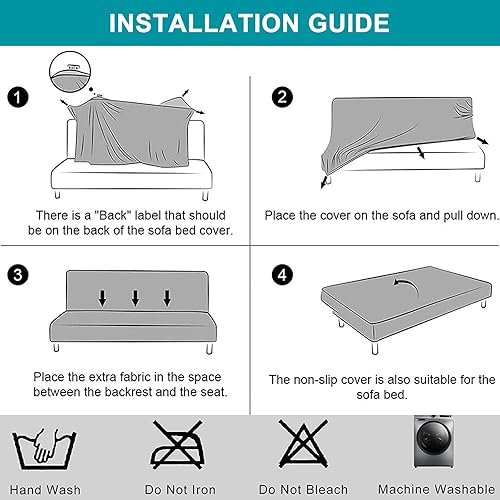 INSTALLATION GUIDE

1

There is a "Back" label that should be on the back of the sofa bed cover.

2

Place the cover on the sofa and pull down.

3

Place the extra fabric in the space between the backrest and the seat.

4

The non-slip cover is also suitable for the sofa bed.

Hand Wash

Do Not Iron

Do Not Bleach

Machine Washable