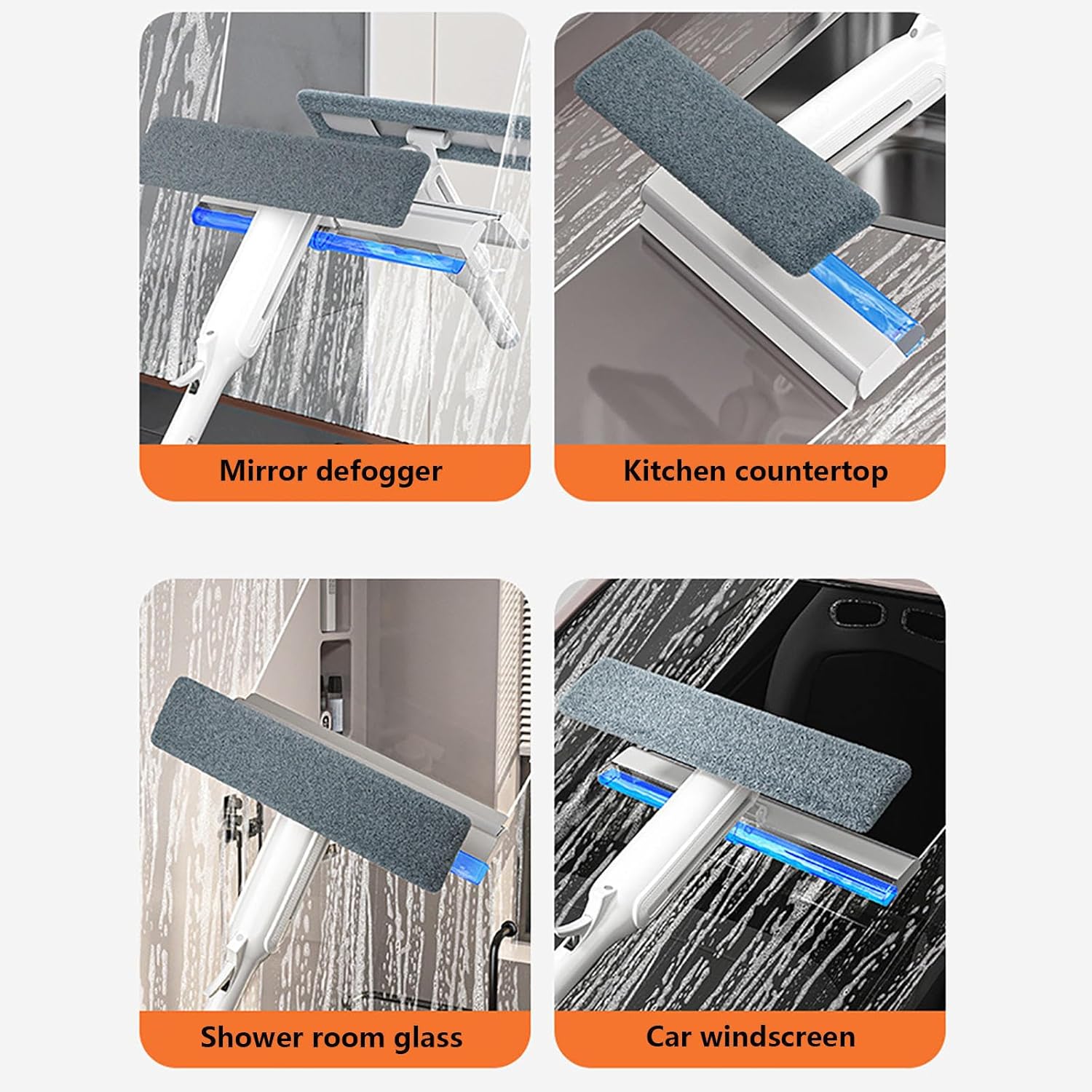 Mirror defogger

Kitchen countertop

Shower room glass

Car windscreen