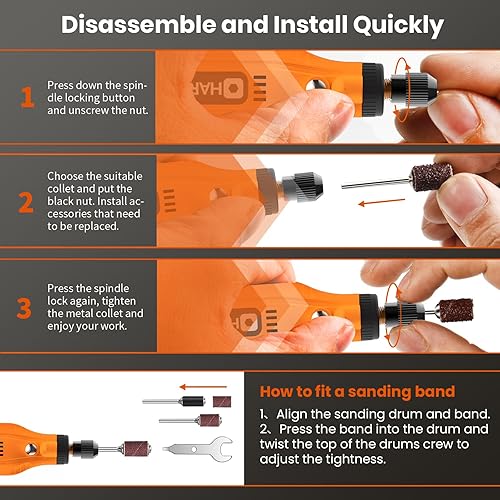 Disassemble and Install Quickly

1

Press down the spindle locking button and unscrew the nut.

HAR

2

Choose the suitable collet and put the black nut. Install accessories that need to be replaced.

3

Press the spindle lock again, tighten the metal collet and enjoy your work.

How to fit a sanding band

1、Align the sanding drum and band.
2、Press the band into the drum and twist the top of the drums crew to adjust the tightness.