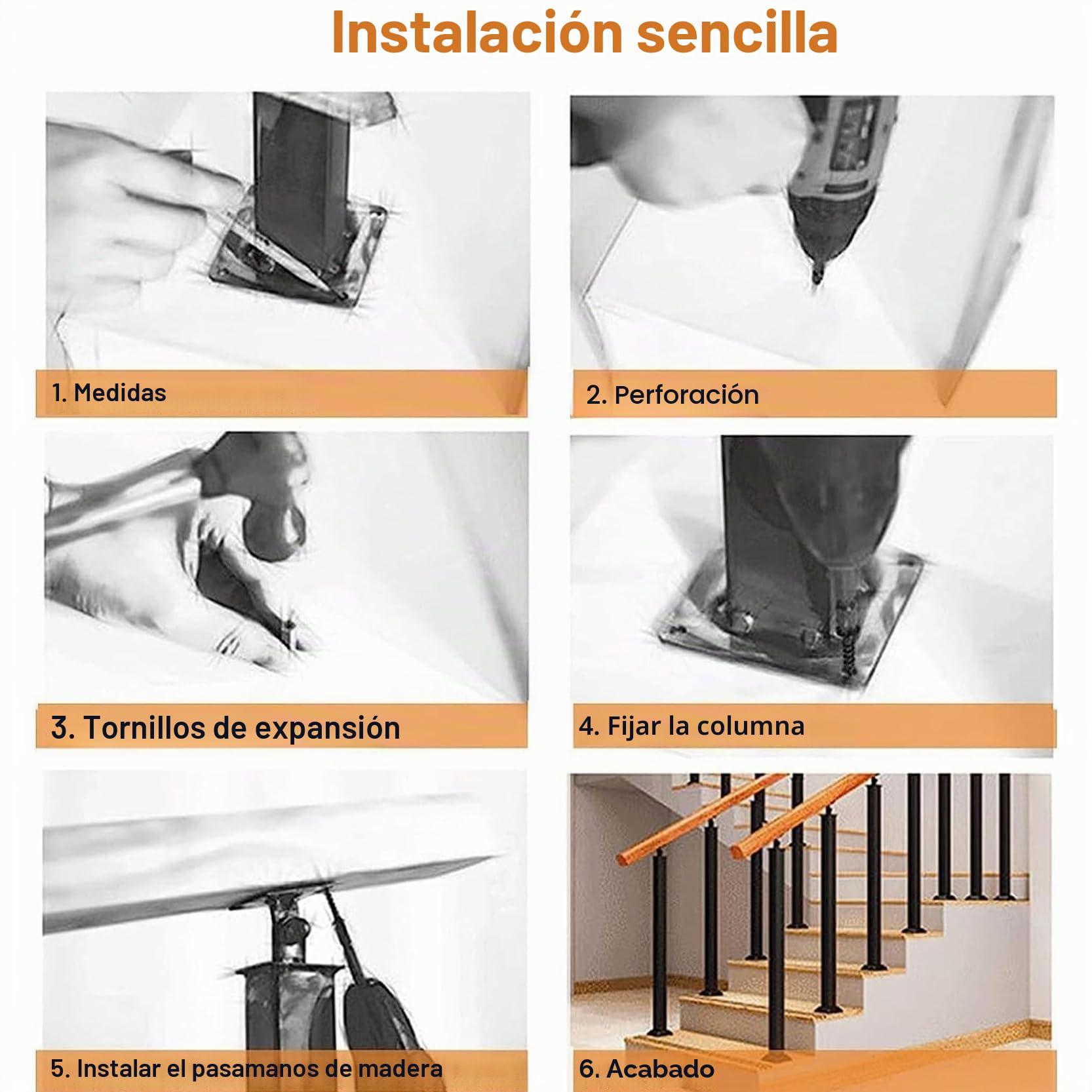 Instalación sencilla

1. Medidas

2. Perforación

3. Tornillos de expansión

4. Fijar la columna

5. Instalar el pasamanos de madera

6. Acabado