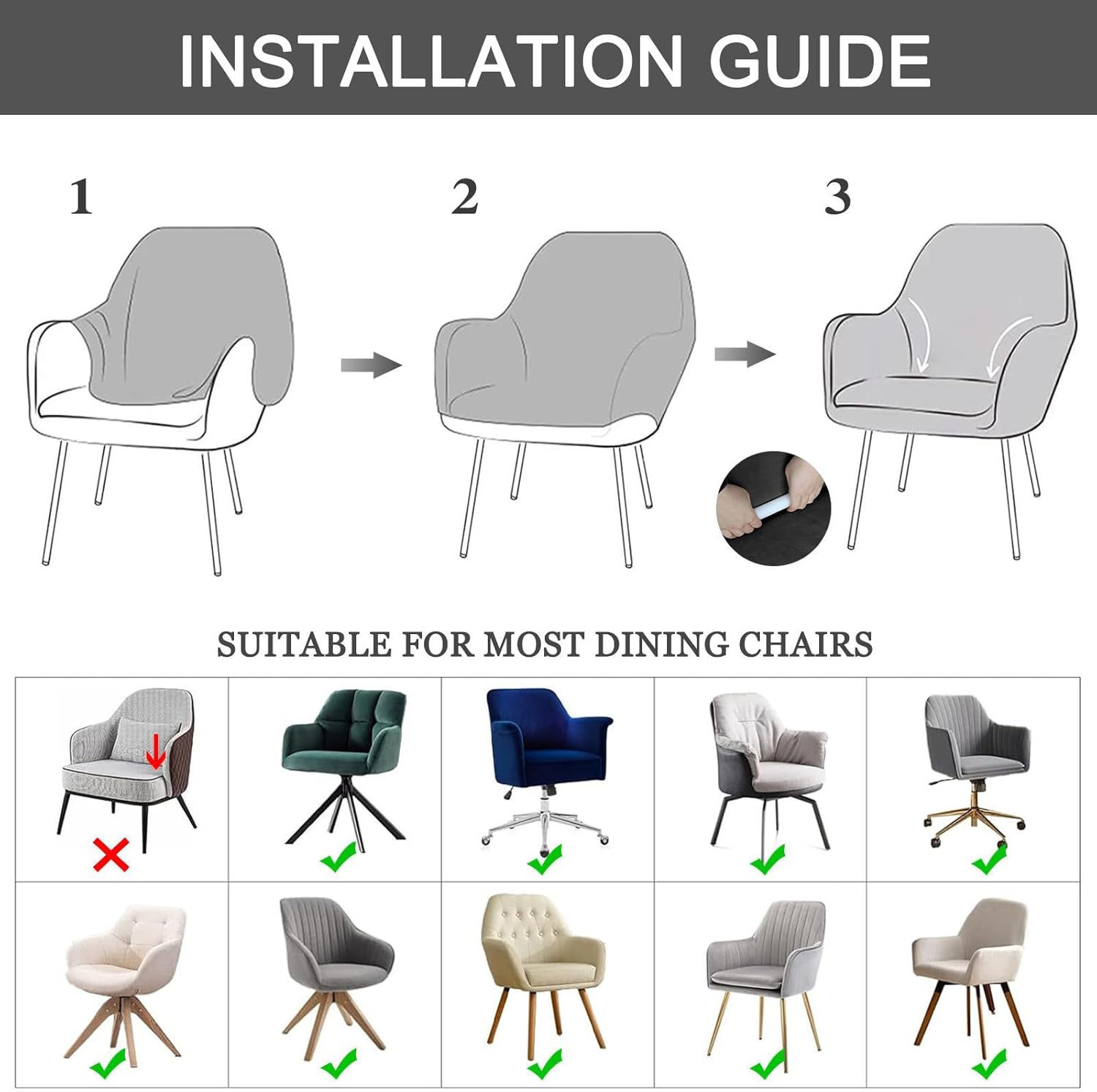 INSTALLATION GUIDE

1

2

3

SUITABLE FOR MOST DINING CHAIRS