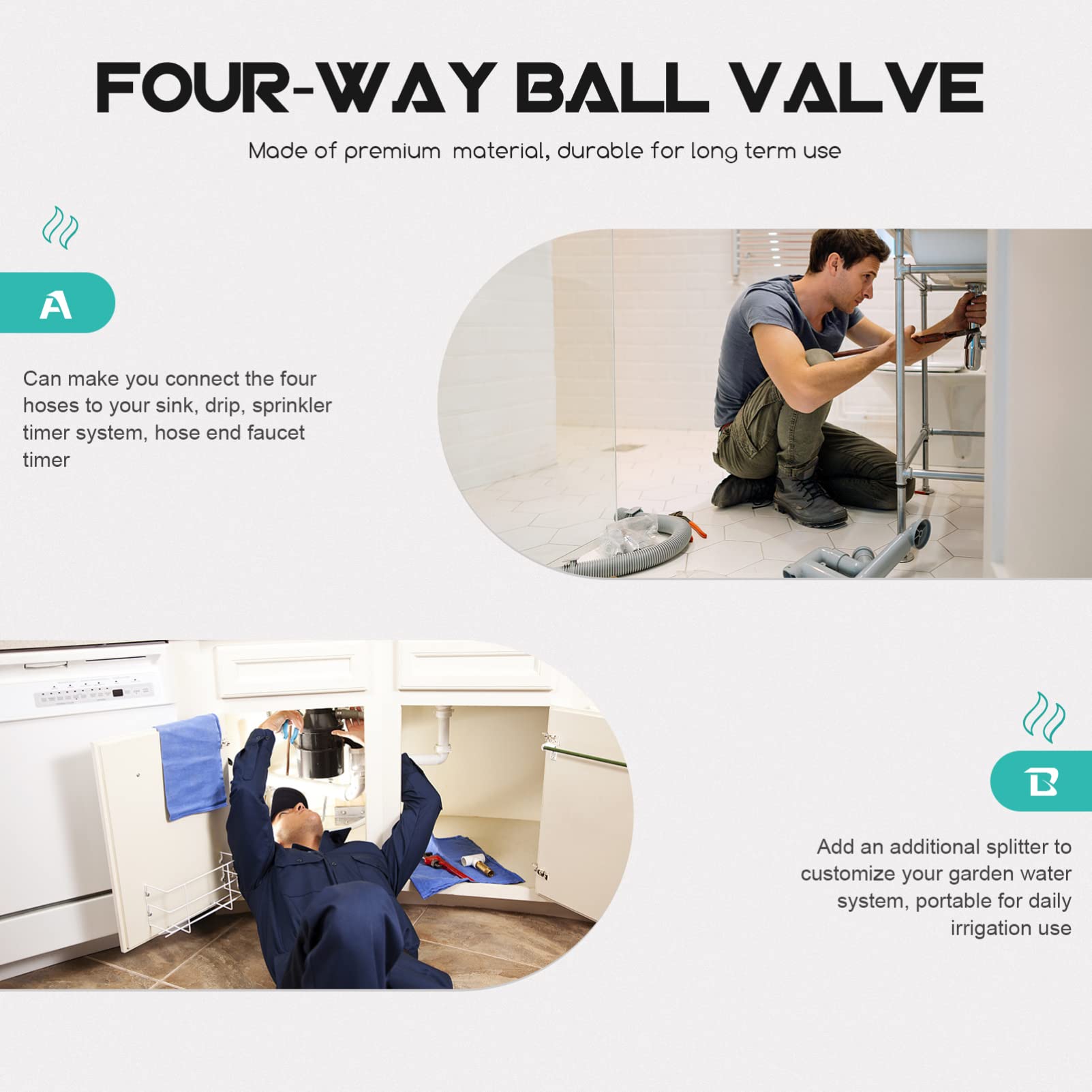 FOUR-WAY BALL VALVE

Made of premium material, durable for long term use

A

Can make you connect the four hoses to your sink, drip, sprinkler timer system, hose end faucet timer

B

Add an additional splitter to customize your garden water system, portable for daily irrigation use