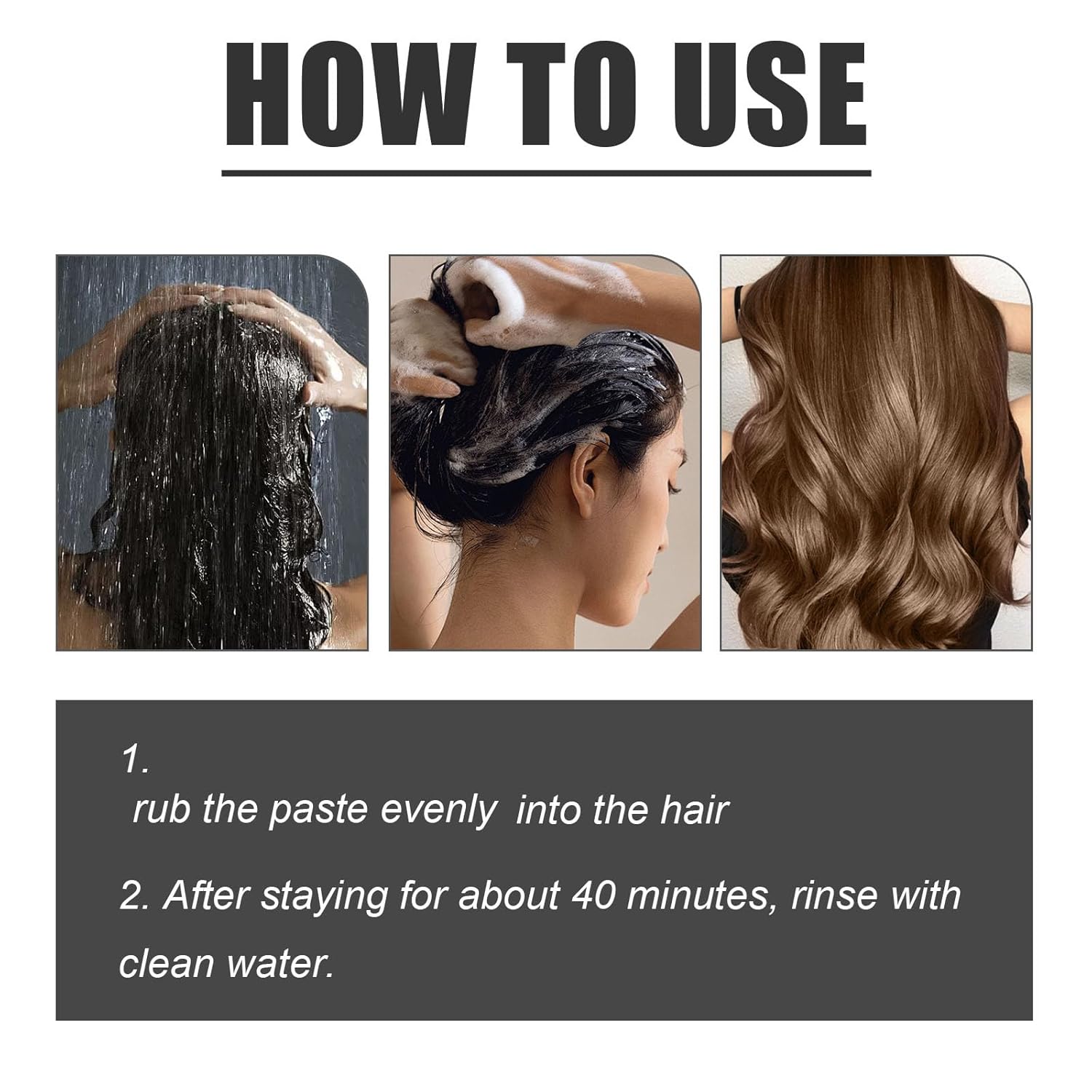 HOW TO USE

1.
rub the paste evenly into the hair

2. After staying for about 40 minutes, rinse with clean water.