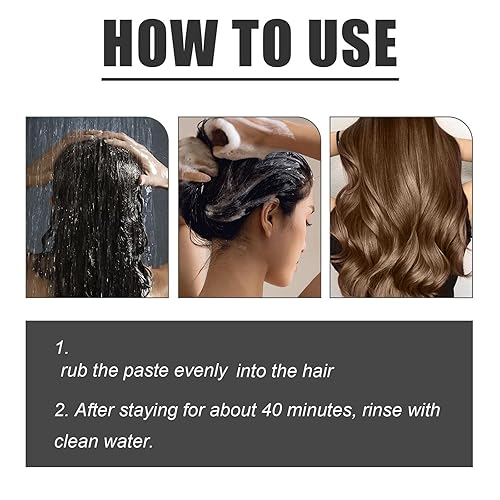 HOW TO USE

1.
rub the paste evenly into the hair

2. After staying for about 40 minutes, rinse with clean water.