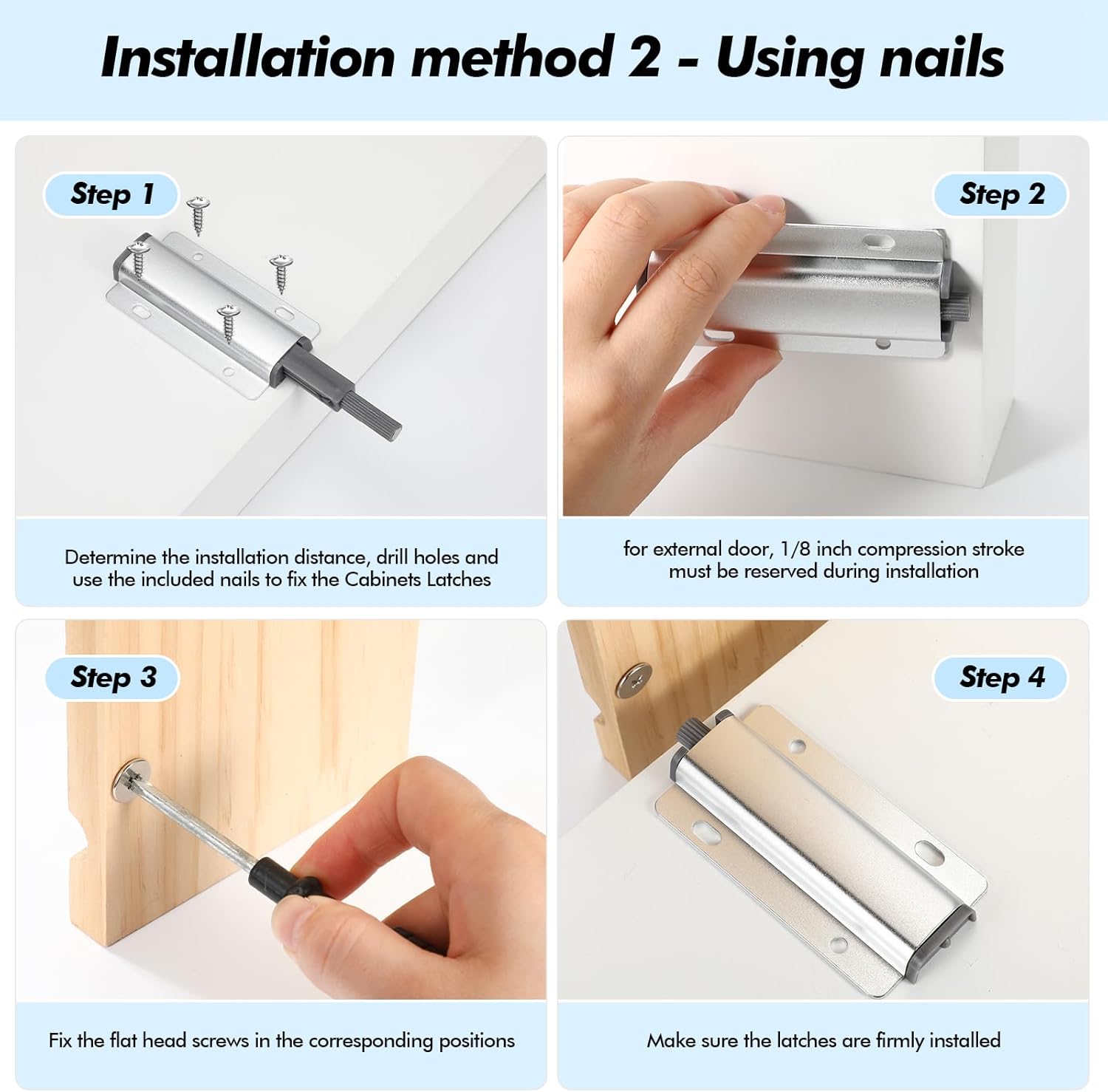 Installation method 2 - Using nails

Step 1

Determine the installation distance, drill holes and use the included nails to fix the Cabinets Latches

Step 2

for external door, 1/8 inch compression stroke must be reserved during installation

Step 3

Fix the flat head screws in the corresponding positions

Step 4

Make sure the latches are firmly installed