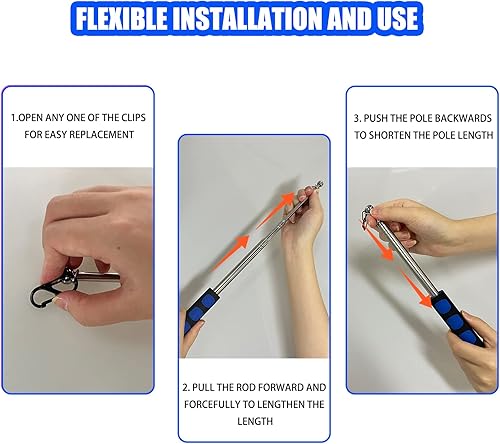 FLEXIBLE INSTALLATION AND USE

1.OPEN ANY ONE OF THE CLIPS FOR EASY REPLACEMENT

2. PULL THE ROD FORWARD AND FORCEFULLY TO LENGTHEN THE LENGTH

3. PUSH THE POLE BACKWARDS TO SHORTEN THE POLE LENGTH