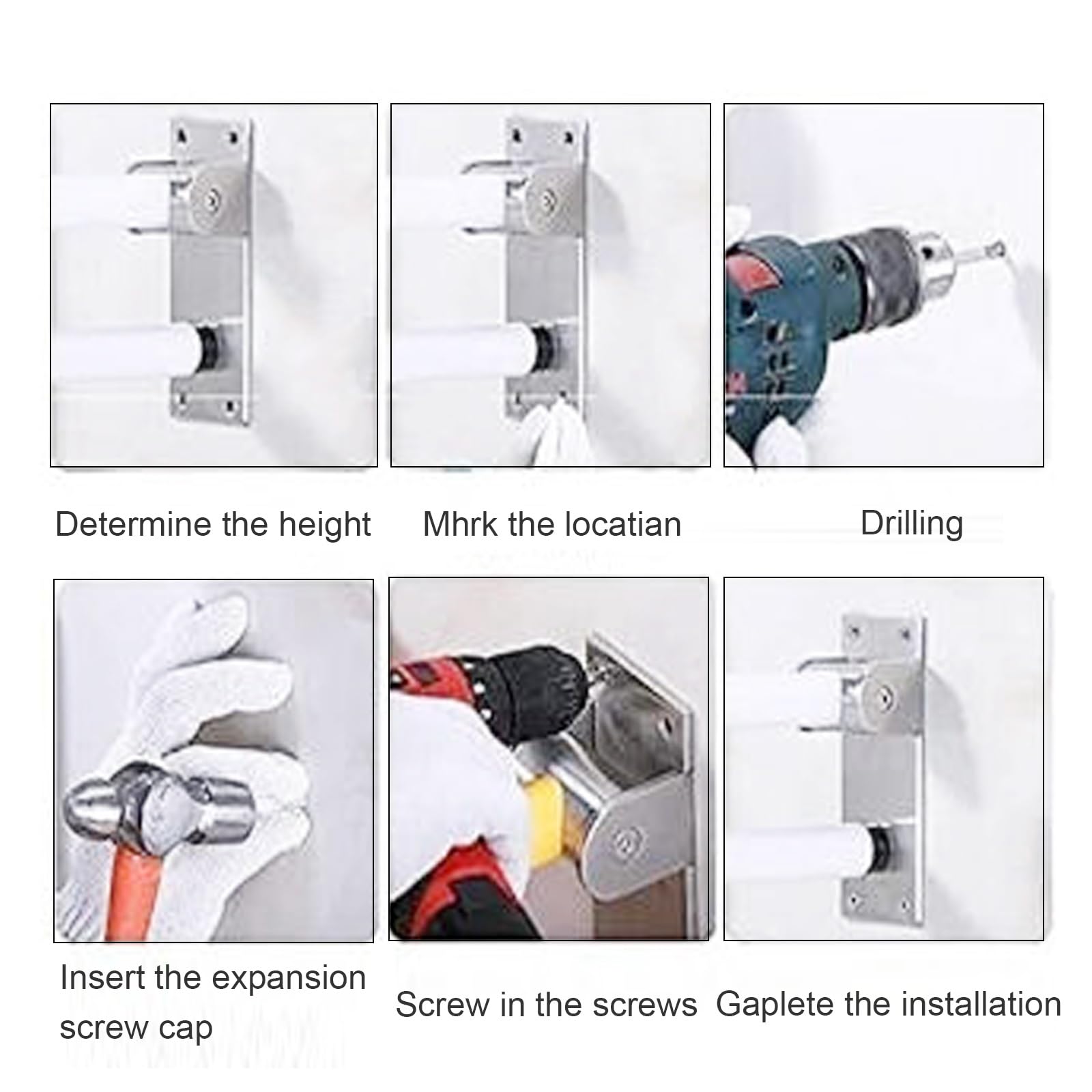 Determine the height

Mhrk the locatian

Drilling

Insert the expansion screw cap

Screw in the screws

Gaplete the installation