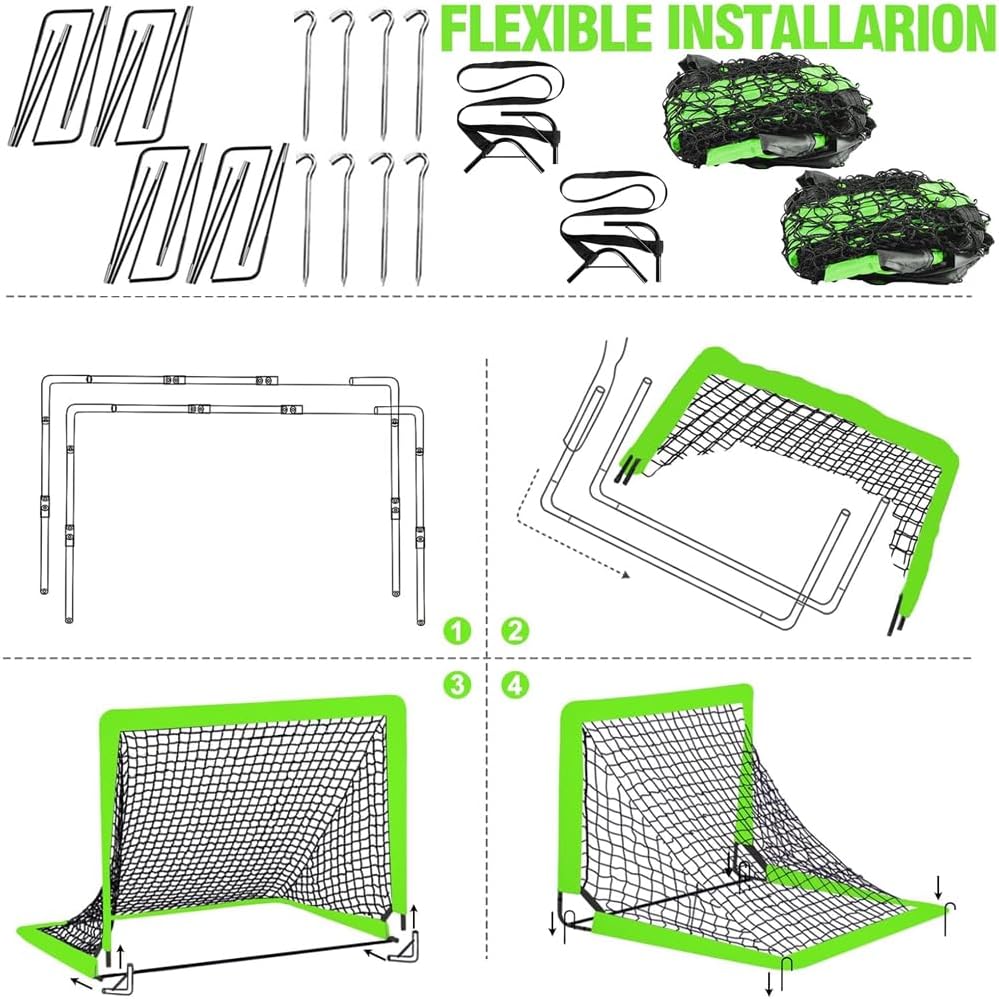 FLEXIBLE INSTALLARION

1 2

3 4