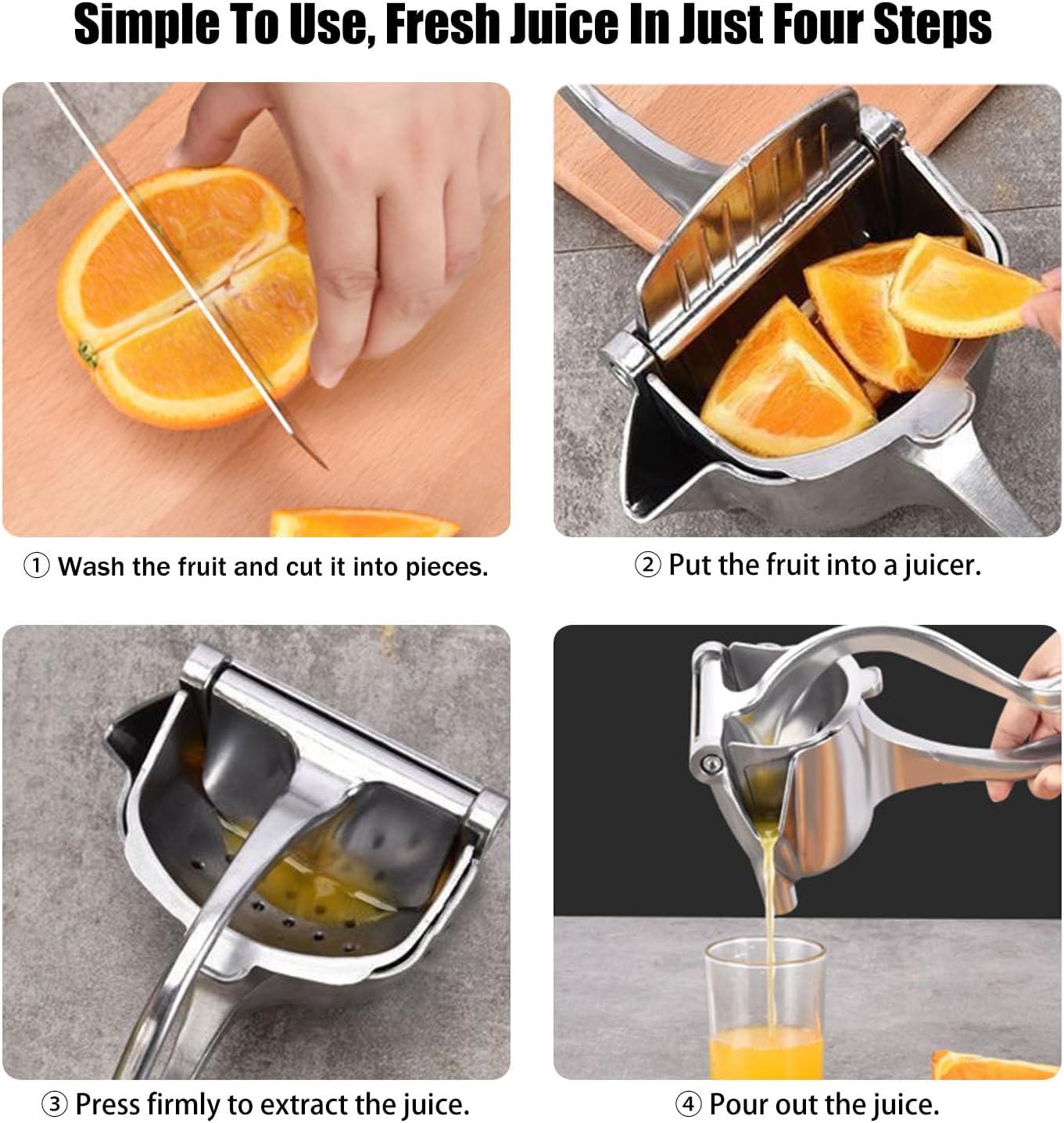 Simple To Use, Fresh Juice In Just Four Steps

① Wash the fruit and cut it into pieces.

② Put the fruit into a juicer.

③ Press firmly to extract the juice.

④ Pour out the juice.