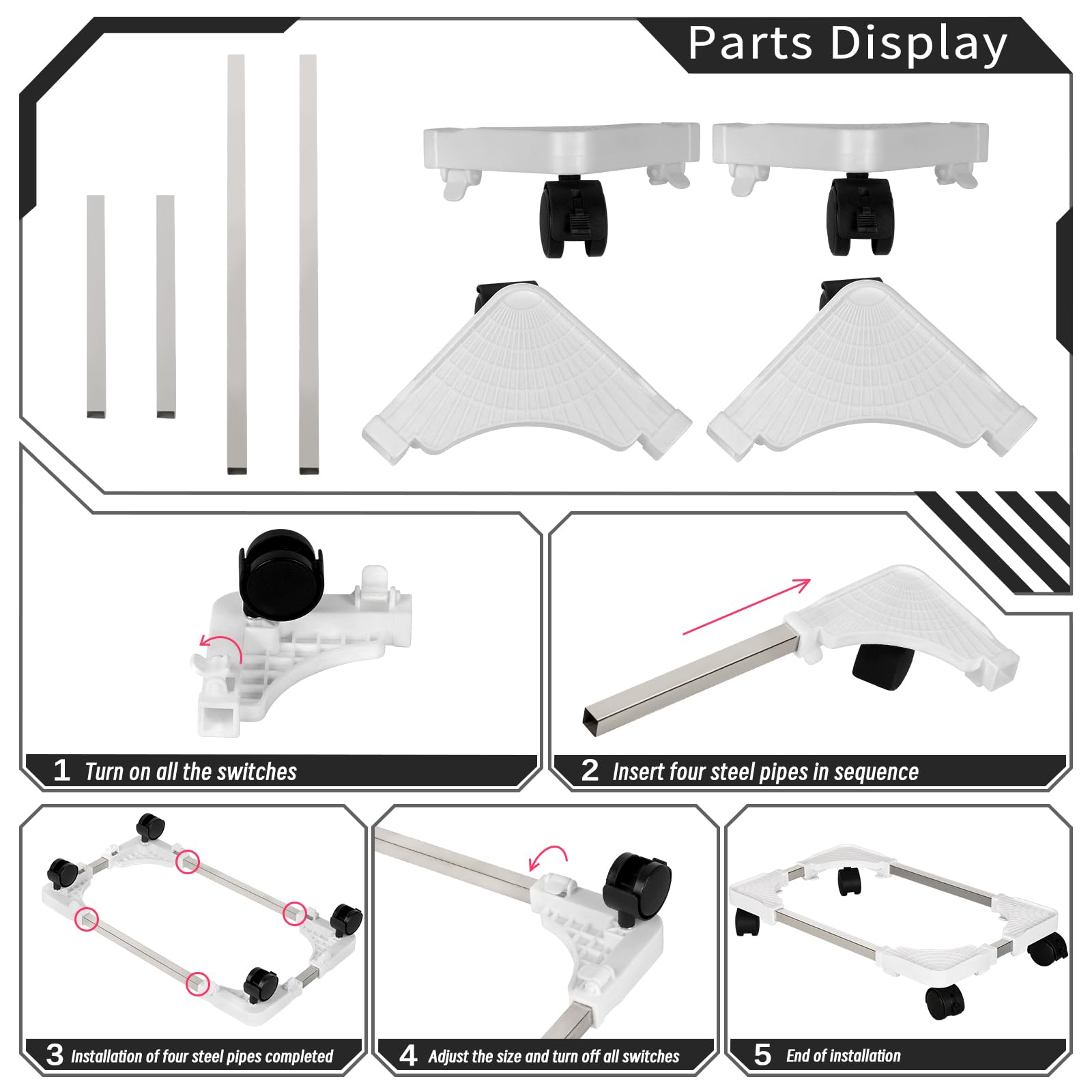 Parts Display

1 Turn on all the switches

2 Insert four steel pipes in sequence

3 Installation of four steel pipes completed

4 Adjust the size and turn off all switches

5 End of installation