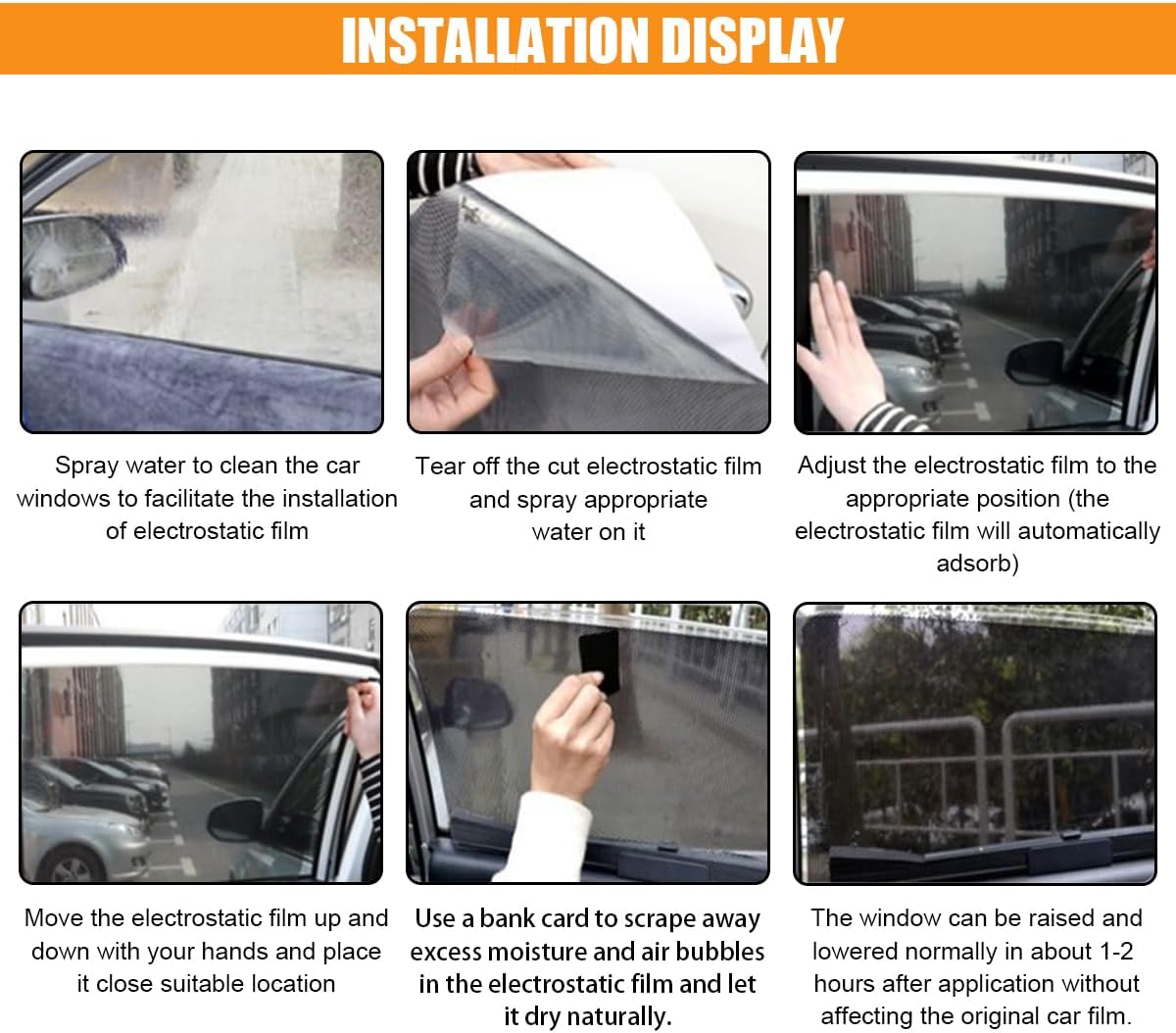 INSTALLATION DISPLAY

Spray water to clean the car windows to facilitate the installation of electrostatic film

Tear off the cut electrostatic film and spray appropriate water on it

Adjust the electrostatic film to the appropriate position (the electrostatic film will automatically adsorb)

Move the electrostatic film up and down with your hands and place it close suitable location

Use a bank card to scrape away excess moisture and air bubbles in the electrostatic film and let it dry naturally.

The window can be raised and lowered normally in about 1-2 hours after application without affecting the original car film.