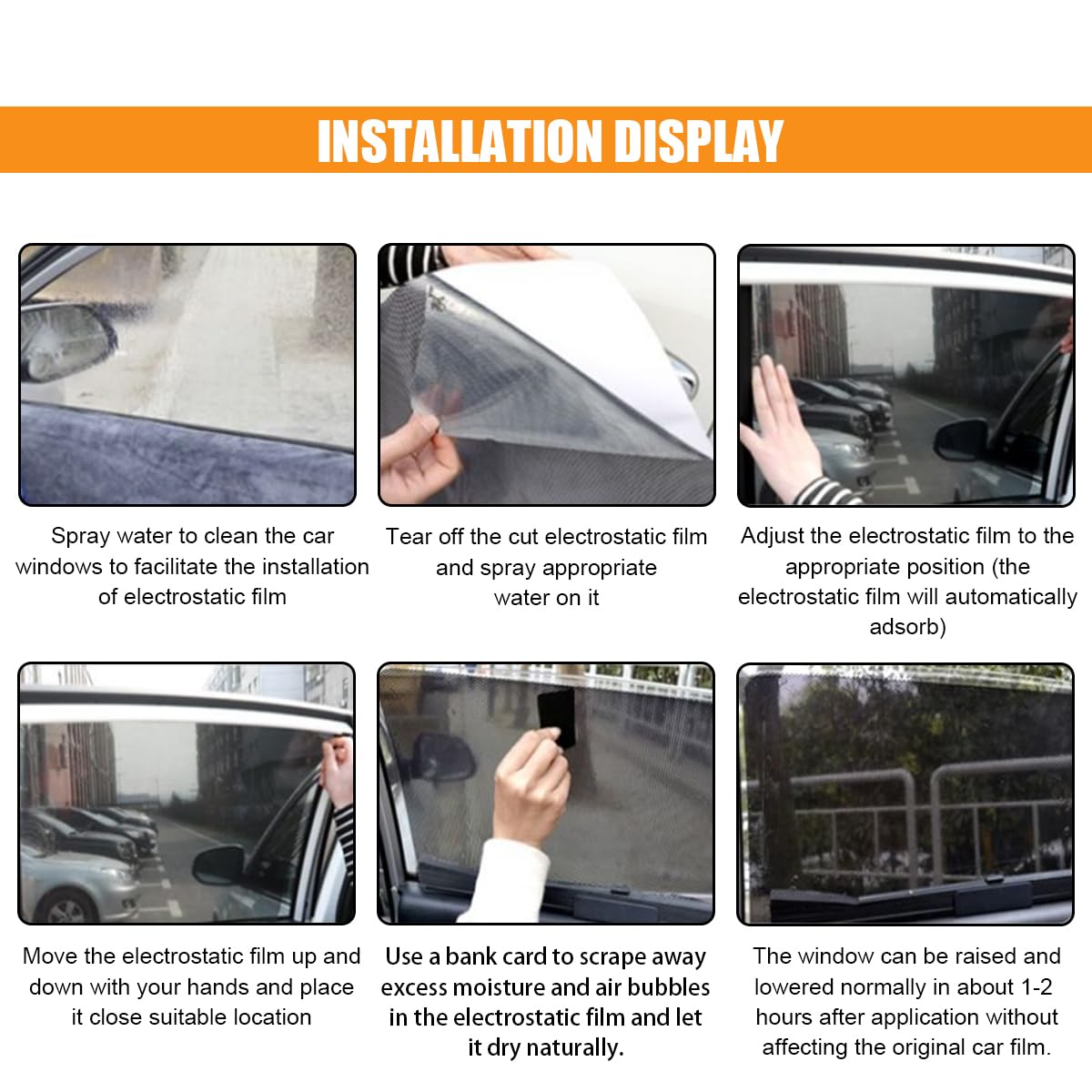 INSTALLATION DISPLAY

Spray water to clean the car windows to facilitate the installation of electrostatic film

Tear off the cut electrostatic film and spray appropriate water on it

Adjust the electrostatic film to the appropriate position (the electrostatic film will automatically adsorb)

Move the electrostatic film up and down with your hands and place it close suitable location

Use a bank card to scrape away excess moisture and air bubbles in the electrostatic film and let it dry naturally.

The window can be raised and lowered normally in about 1-2 hours after application without affecting the original car film.