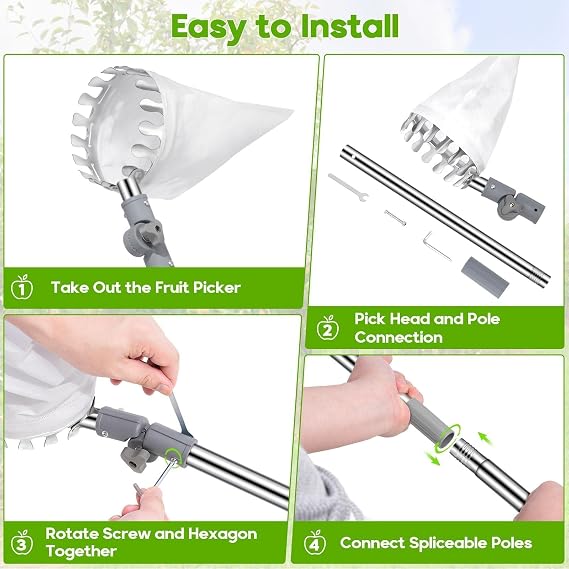 Easy to Install

1 Take Out the Fruit Picker

2 Pick Head and Pole Connection

3 Rotate Screw and Hexagon Together

4 Connect Spliceable Poles