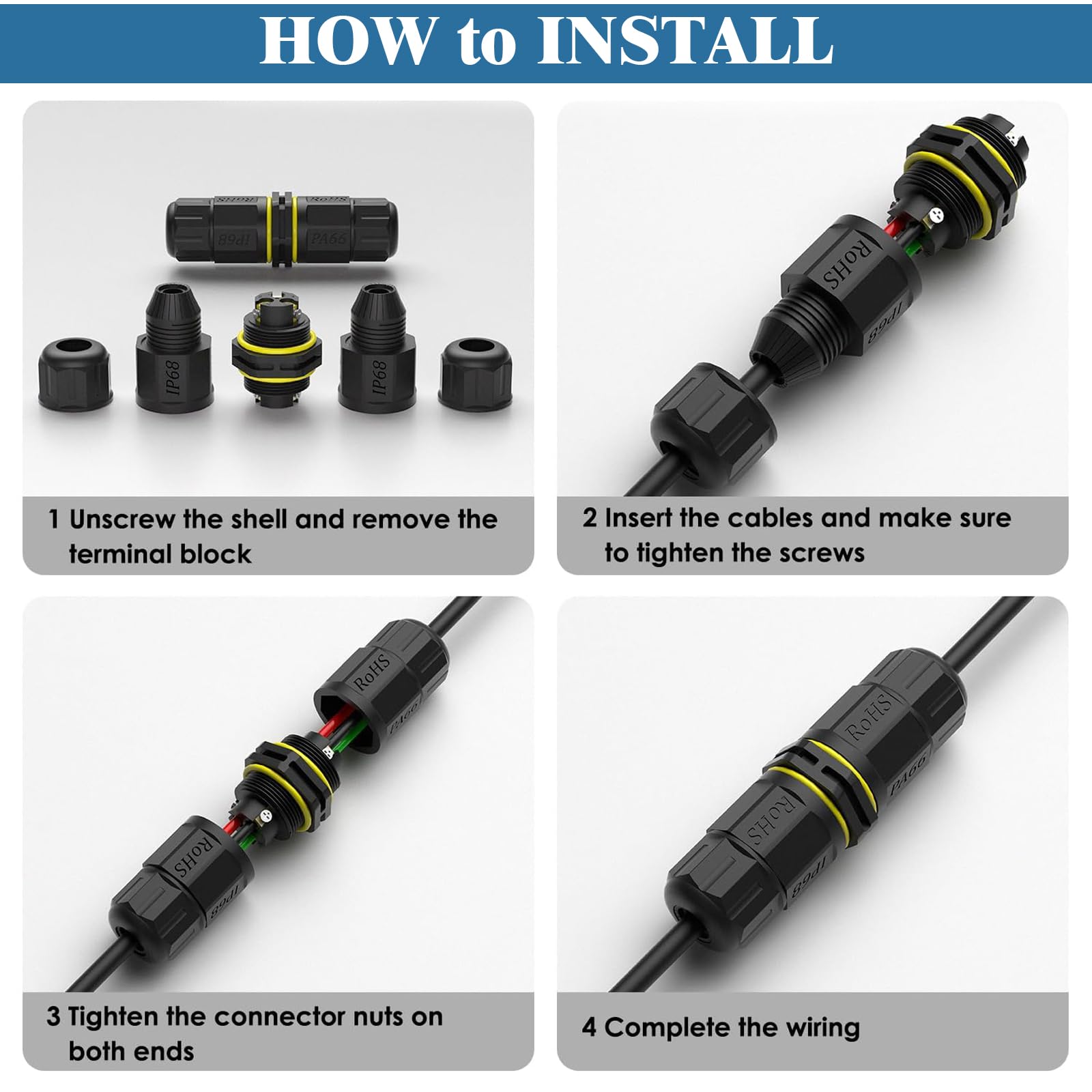 HOW to INSTALL

RoHS RoHS IP68 PA66

IP68 IP68

1 Unscrew the shell and remove the terminal block

RoHS IP68

2 Insert the cables and make sure to tighten the screws

RoHS PA66 RoHS IP68

3 Tighten the connector nuts on both ends

RoHS PA66 RoHS IP68

4 Complete the wiring