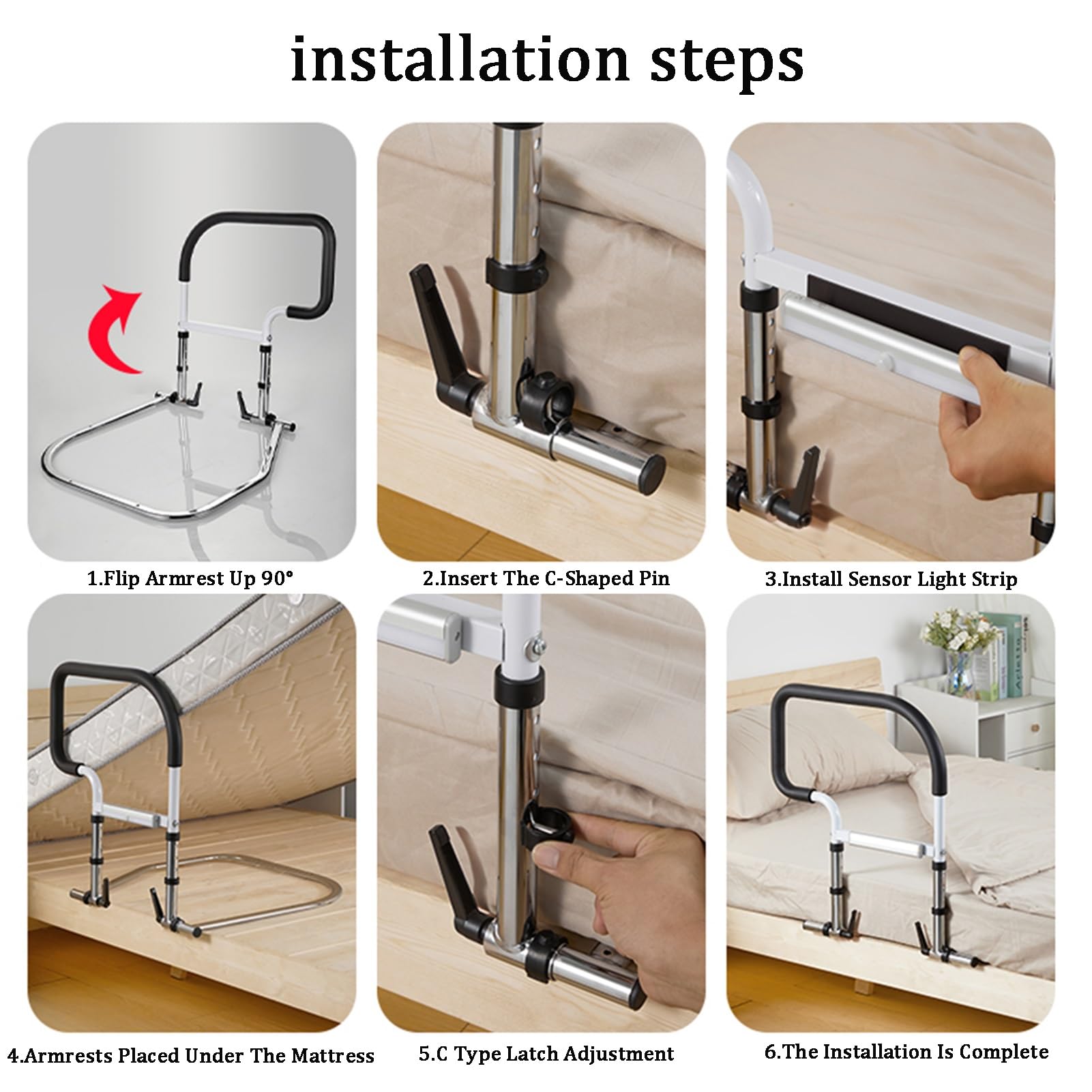 installation steps

1.Flip Armrest Up 90°

2.Insert The C-Shaped Pin

3.Install Sensor Light Strip

4.Armrests Placed Under The Mattress

5.C Type Latch Adjustment

6.The Installation Is Complete