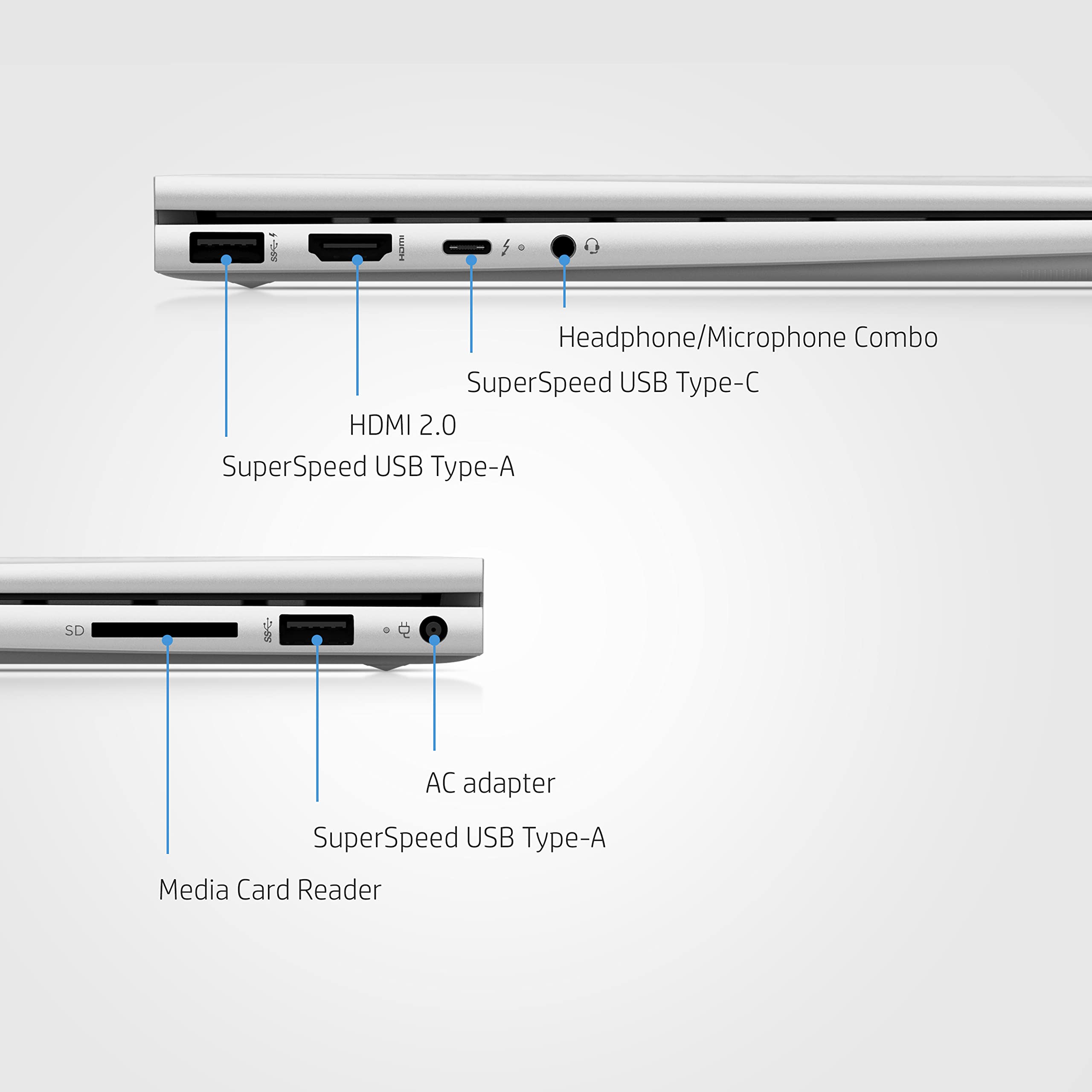 SS HDMI

Headphone/Microphone Combo

SuperSpeed USB Type-C

HDMI 2.0

SuperSpeed USB Type-A

SD SS

AC adapter

SuperSpeed USB Type-A

Media Card Reader