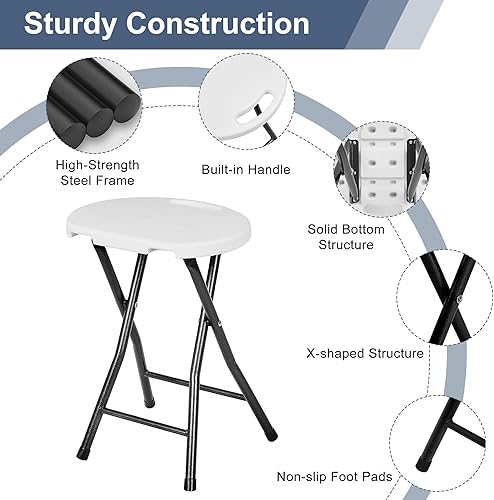 Sturdy Construction

High-Strength Steel Frame

Built-in Handle

Solid Bottom Structure

X-shaped Structure

Non-slip Foot Pads