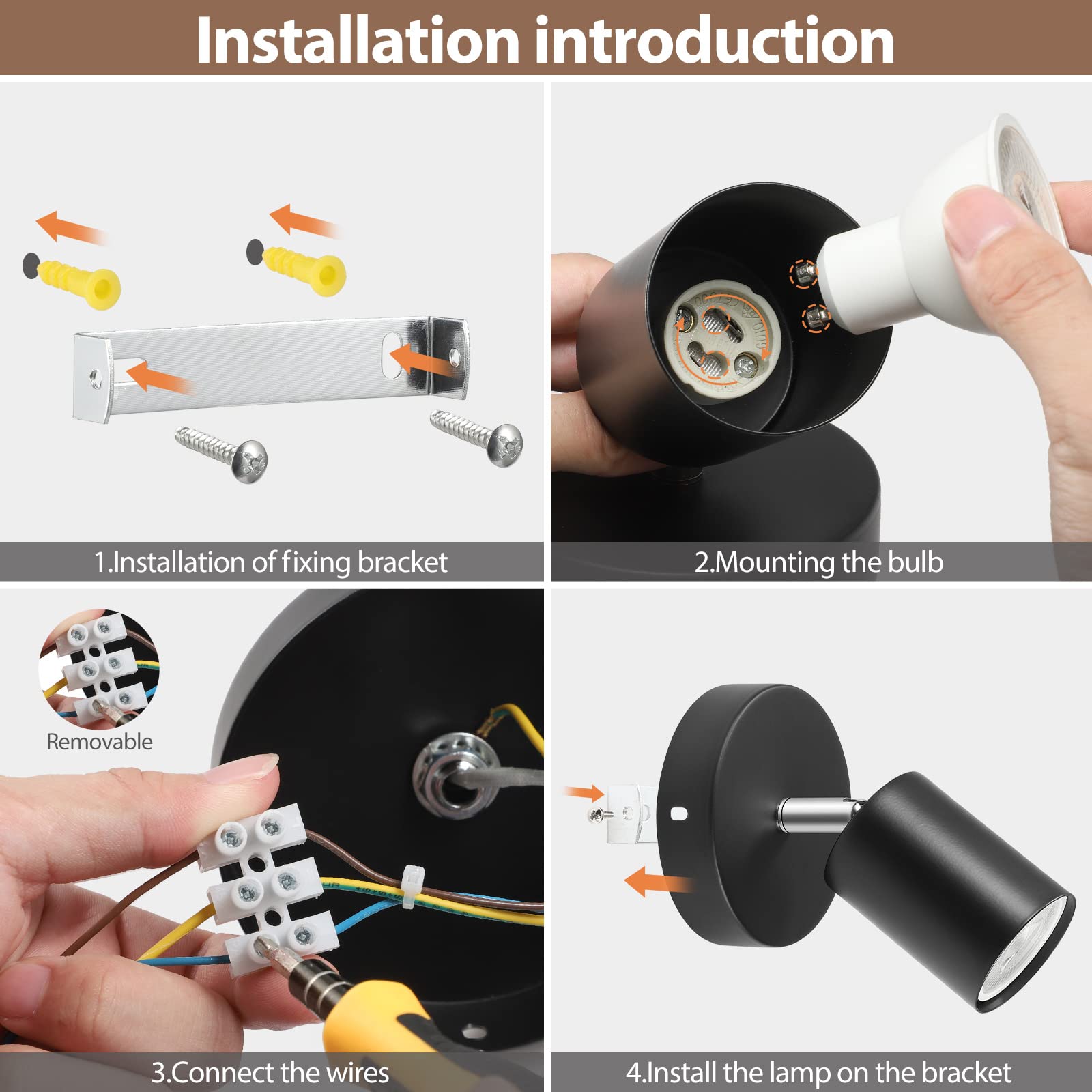 Installation introduction

1.Installation of fixing bracket

2.Mounting the bulb

Removable

3.Connect the wires

4.Install the lamp on the bracket