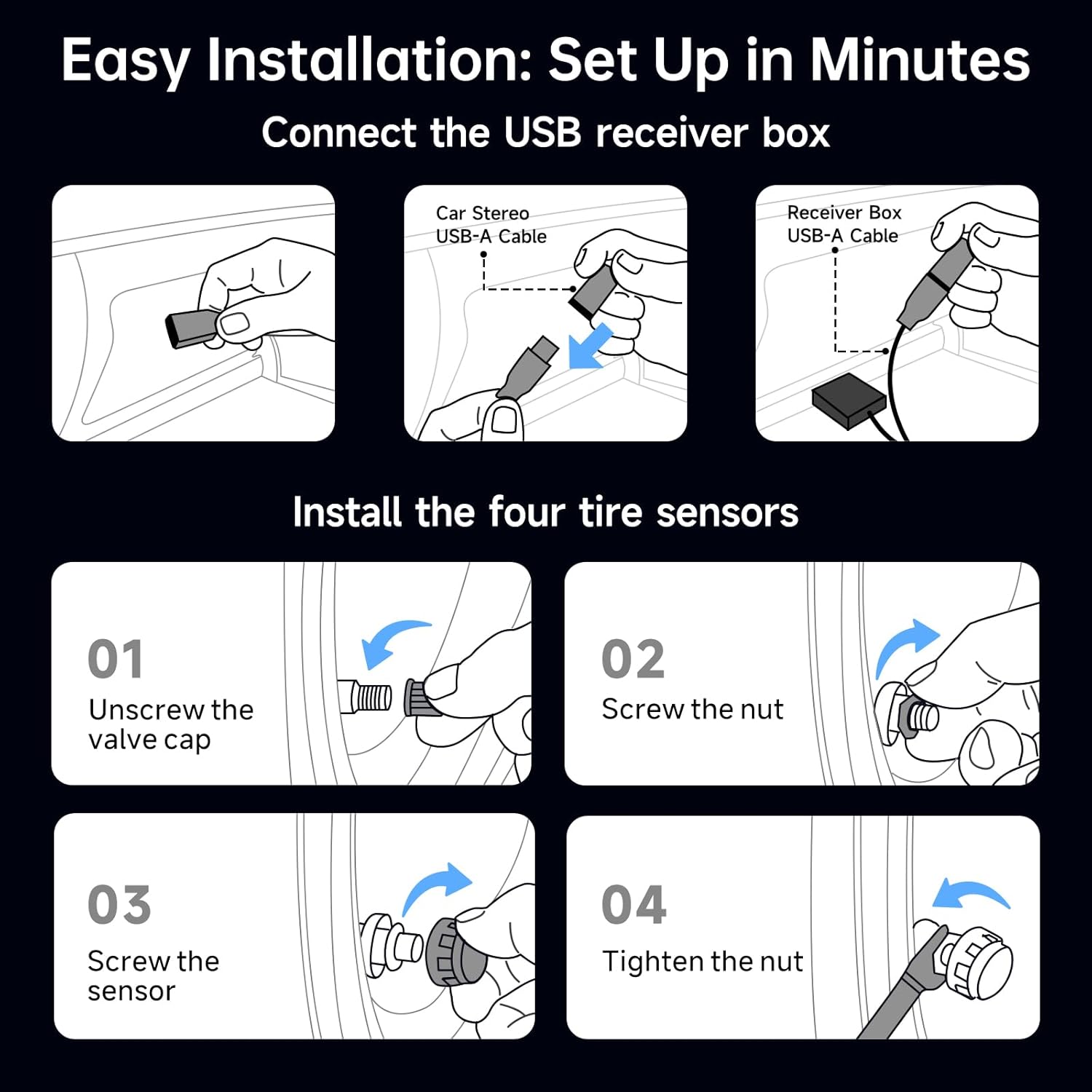 Easy Installation: Set Up in Minutes

Connect the USB receiver box

Car Stereo
USB-A Cable

Receiver Box
USB-A Cable

Install the four tire sensors

01
Unscrew the valve cap

02
Screw the nut

03
Screw the sensor

04
Tighten the nut