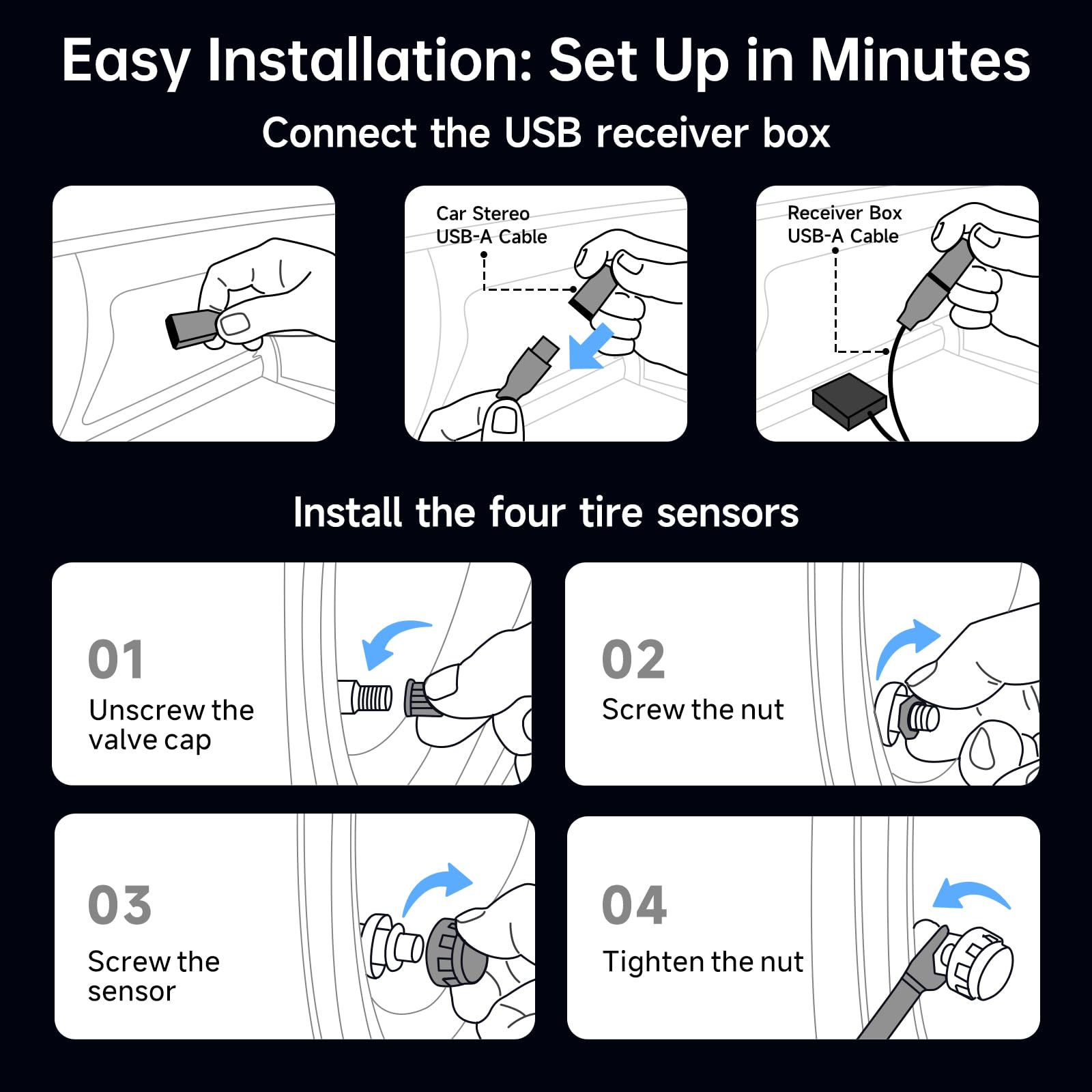 Easy Installation: Set Up in Minutes

Connect the USB receiver box

Car Stereo
USB-A Cable

Receiver Box
USB-A Cable

Install the four tire sensors

01
Unscrew the valve cap

02
Screw the nut

03
Screw the sensor

04
Tighten the nut