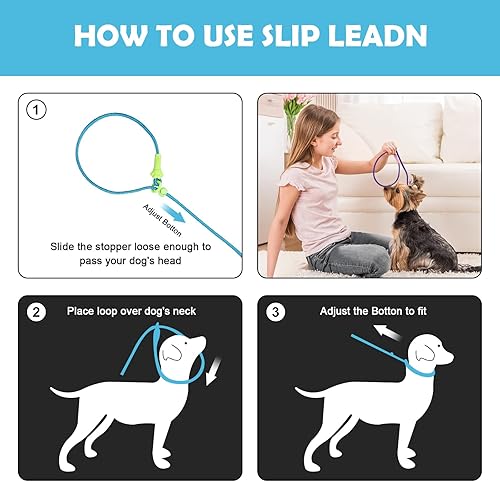 HOW TO USE SLIP LEADN

1

Adjust Botton

Slide the stopper loose enough to pass your dog's head

2 Place loop over dog's neck

3 Adjust the Botton to fit