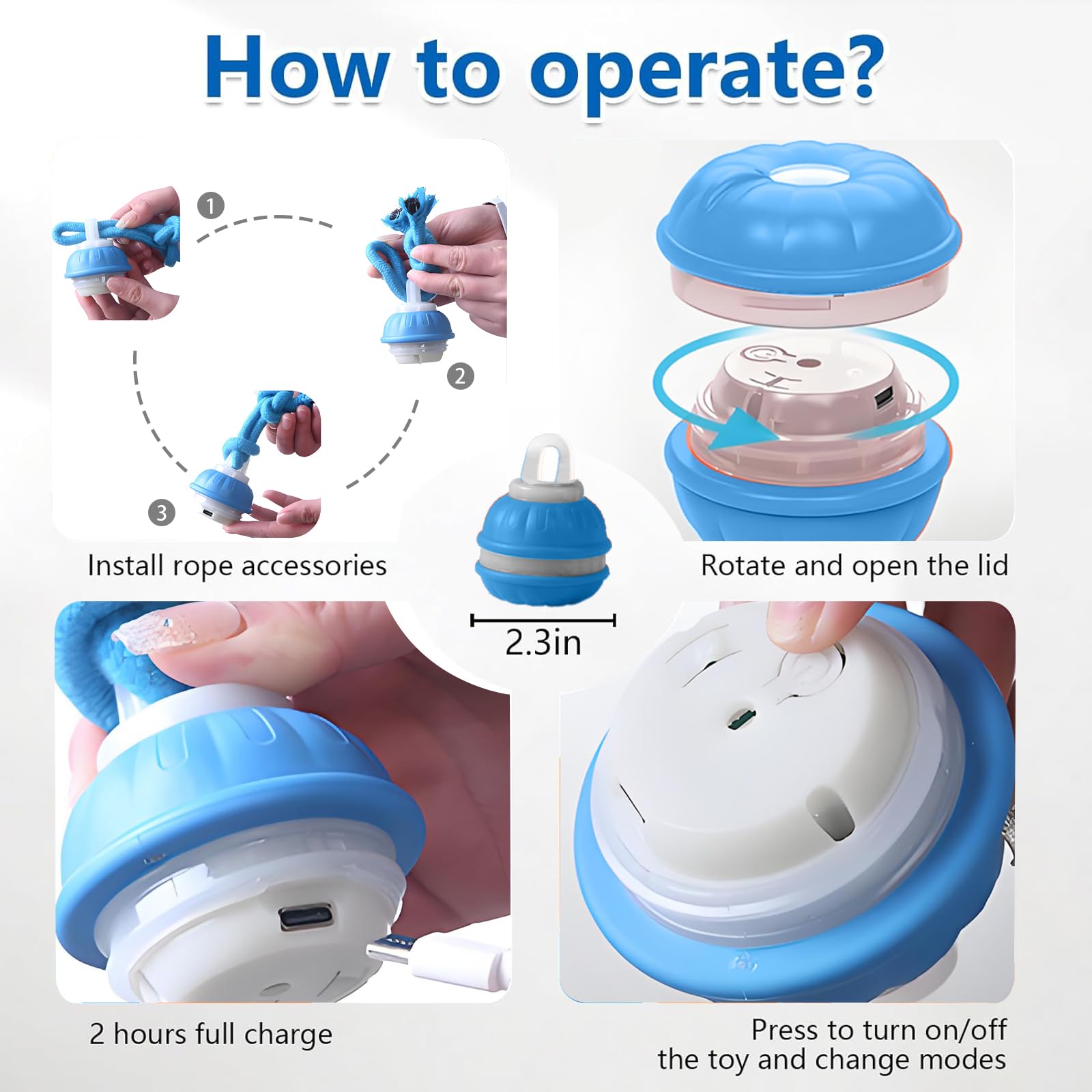 How to operate?

1

2

3

Install rope accessories

Rotate and open the lid

2.3in

2 hours full charge

Press to turn on/off the toy and change modes