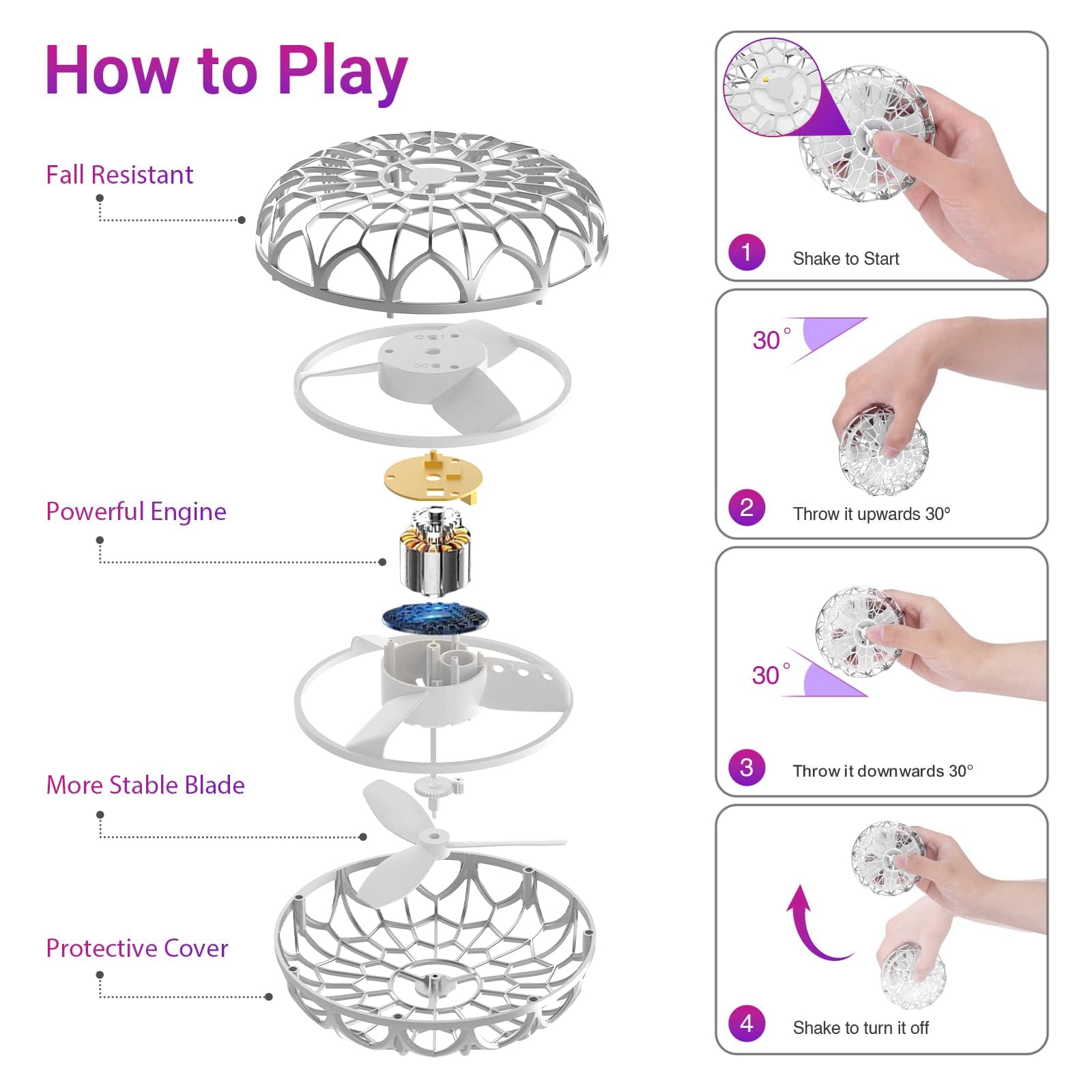 How to Play

Fall Resistant

Powerful Engine

More Stable Blade

Protective Cover

1 Shake to Start

30°

2 Throw it upwards 30°

30°

3 Throw it downwards 30°

4 Shake to turn it off