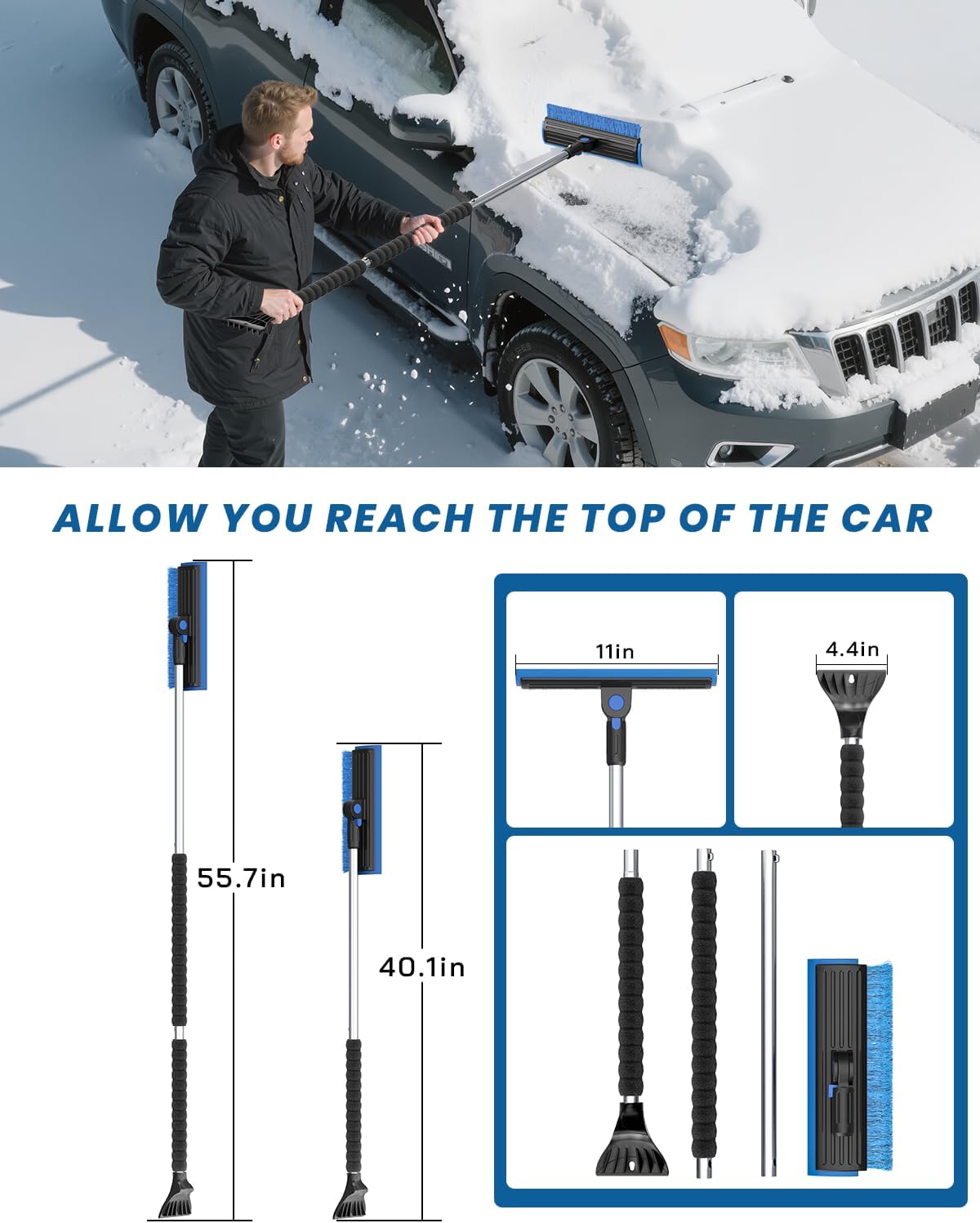 ALLOW YOU REACH THE TOP OF THE CAR

55.7in

40.1in

11in

4.4in