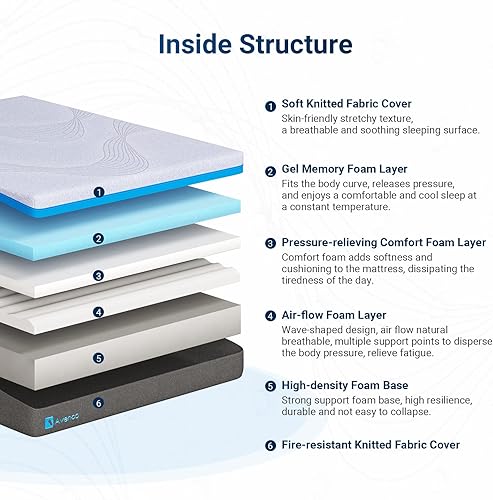 Inside Structure

1
2
3
4
5
6
Avenco

1 Soft Knitted Fabric Cover
Skin-friendly stretchy texture, a breathable and soothing sleeping surface.

2 Gel Memory Foam Layer
Fits the body curve, releases pressure, and enjoys a comfortable and cool sleep at a constant temperature.

3 Pressure-relieving Comfort Foam Layer
Comfort foam adds softness and cushioning to the mattress, dissipating the tiredness of the day.

4 Air-flow Foam Layer
Wave-shaped design, air flow natural breathable, multiple support points to disperse the body pressure, relieve fatigue.

5 High-density Foam Base
Strong support foam base, high resilience, durable and not easy to collapse.

6 Fire-resistant Knitted Fabric Cover