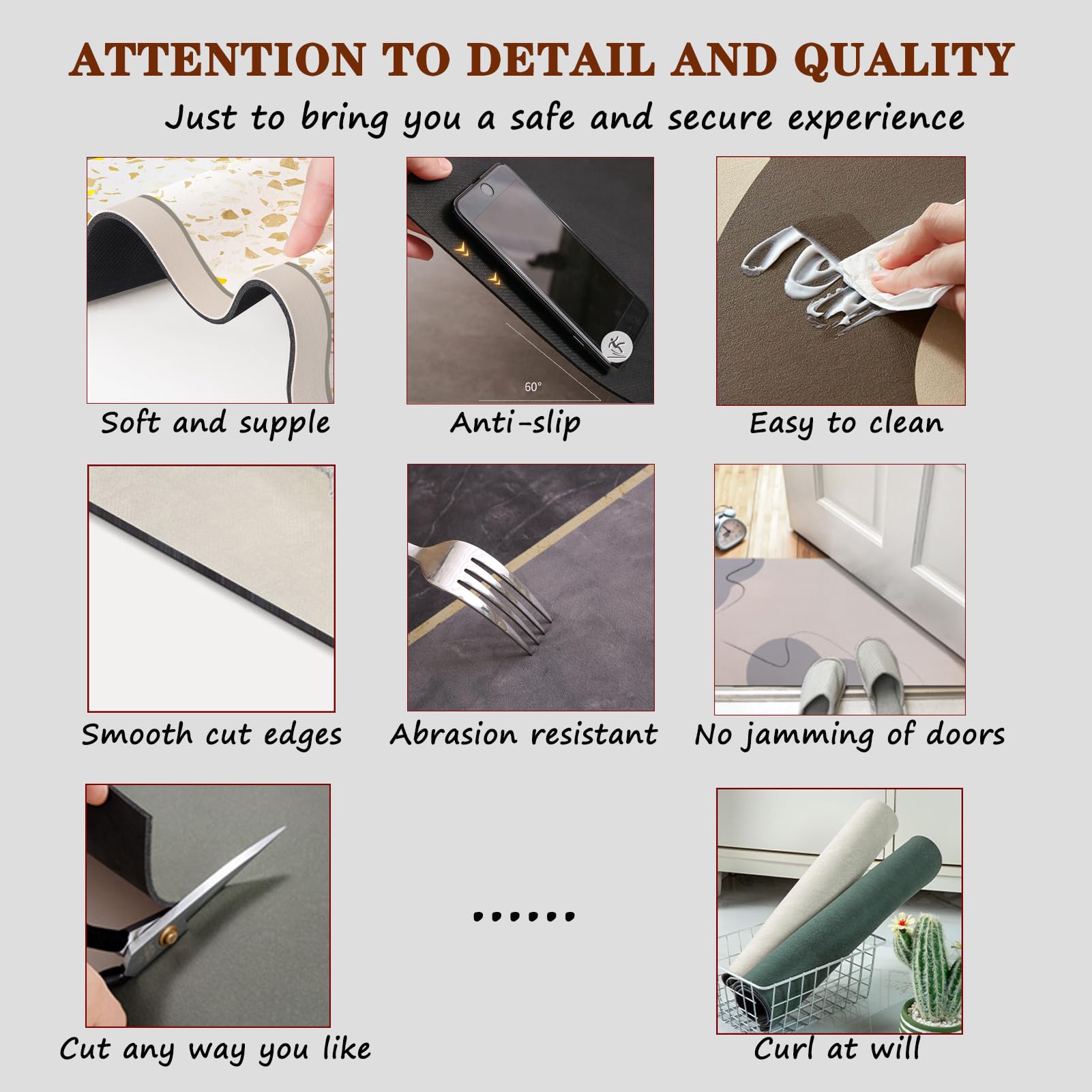 ATTENTION TO DETAIL AND QUALITY

Just to bring you a safe and secure experience

Soft and supple

60°

Anti-slip

Easy to clean

Smooth cut edges

Abrasion resistant

No jamming of doors

Cut any way you like

......

Curl at will