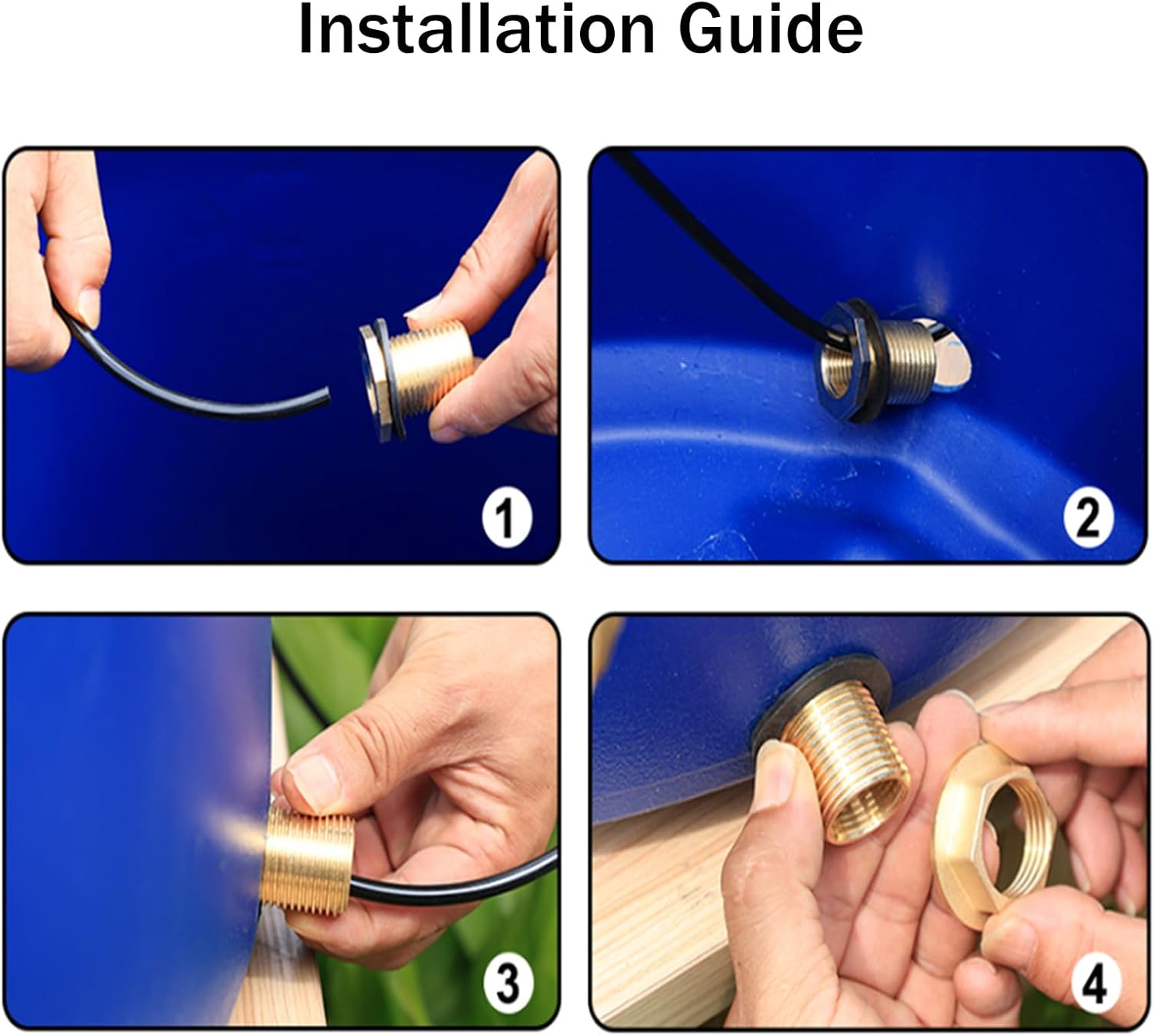 Installation Guide

1

2

3

4