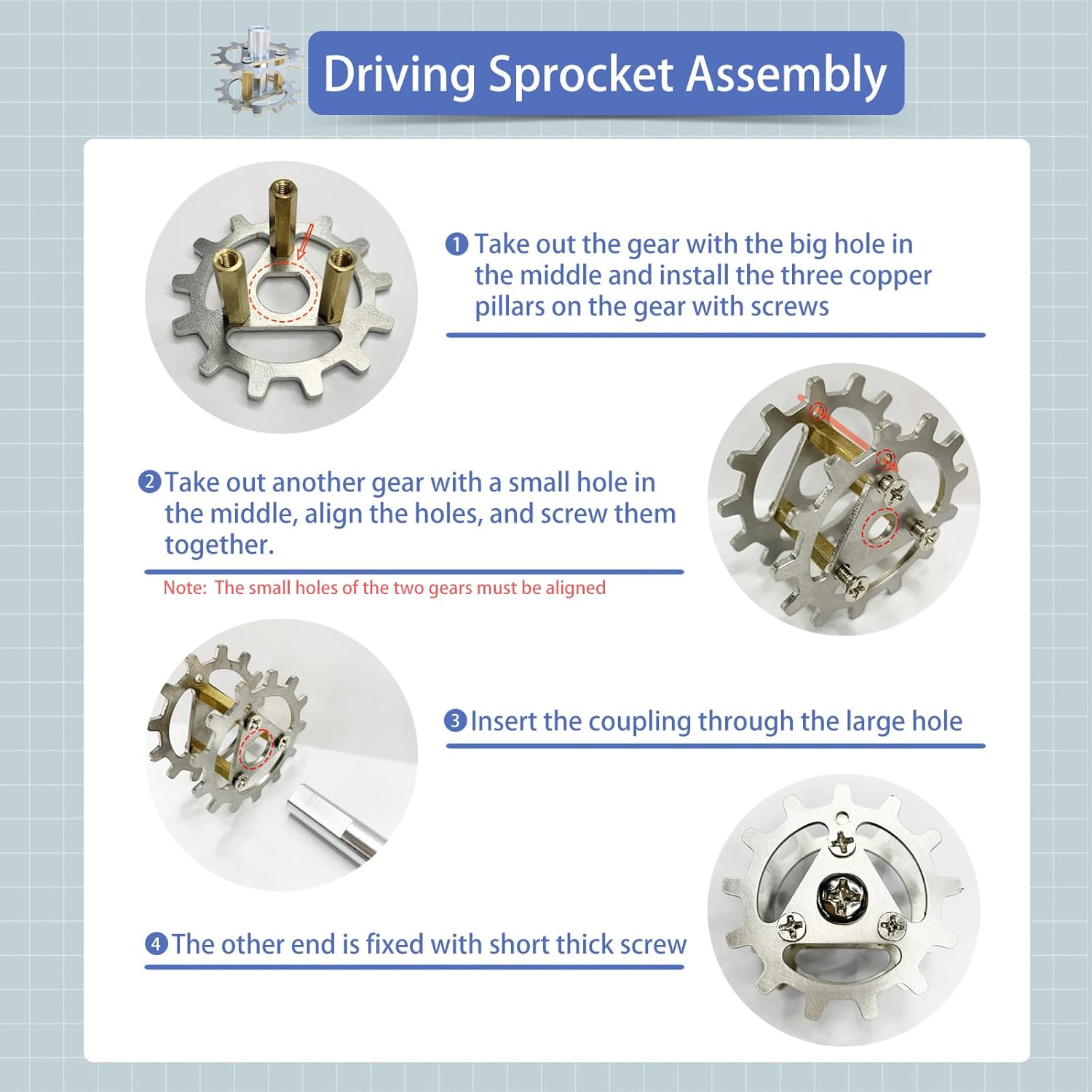 Driving Sprocket Assembly

❶ Take out the gear with the big hole in the middle and install the three copper pillars on the gear with screws

❷ Take out another gear with a small hole in the middle, align the holes, and screw them together.

Note: The small holes of the two gears must be aligned

❸ Insert the coupling through the large hole

❹ The other end is fixed with short thick screw