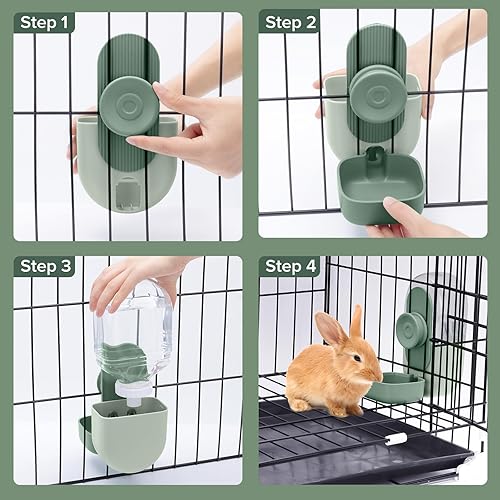 Step 1

Step 2

Step 3

Step 4