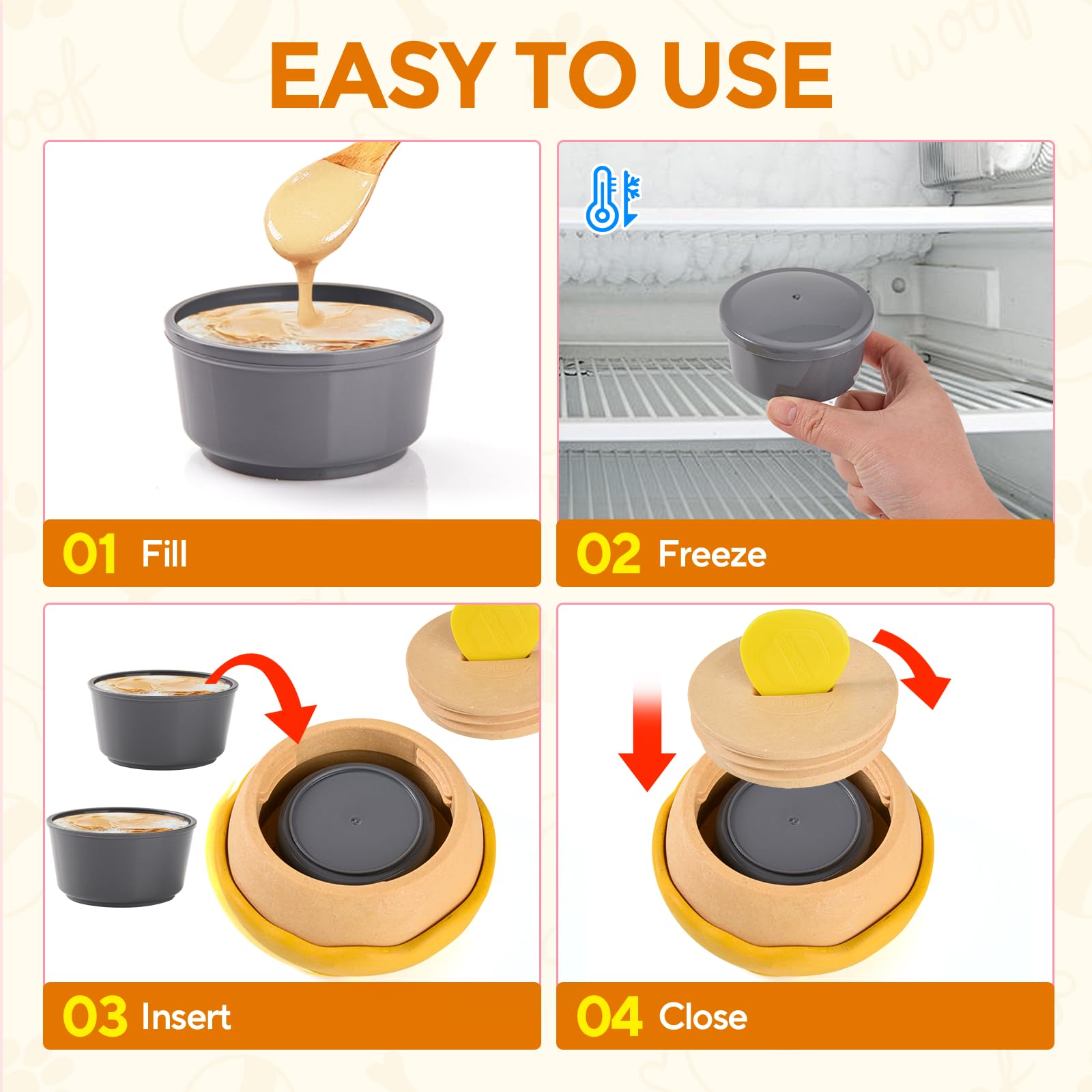 EASY TO USE

01 Fill

02 Freeze

03 Insert

04 Close