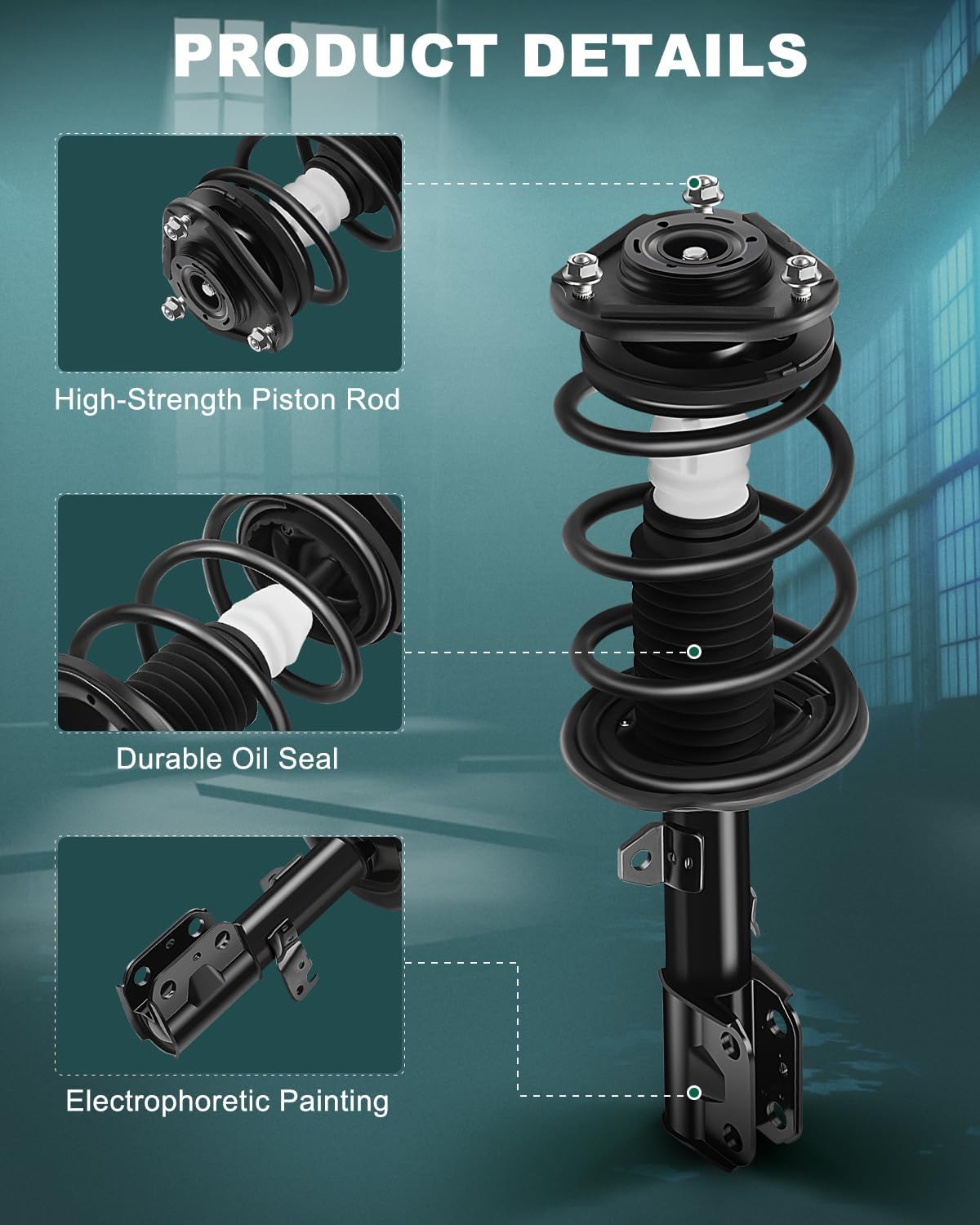 PRODUCT DETAILS

High-Strength Piston Rod

Durable Oil Seal

Electrophoretic Painting