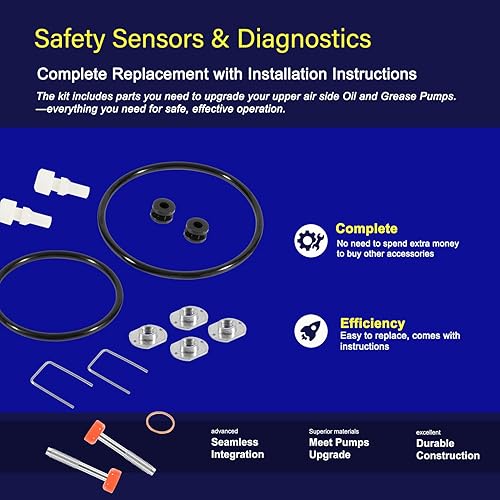 Safety Sensors & Diagnostics

Complete Replacement with Installation Instructions

The kit includes parts you need to upgrade your upper air side Oil and Grease Pumps. —everything you need for safe, effective operation.

Complete
No need to spend extra money to buy other accessories

Efficiency
Easy to replace, comes with instructions

advanced
Seamless Integration

Superior materials
Meet Pumps Upgrade

excellent
Durable Construction