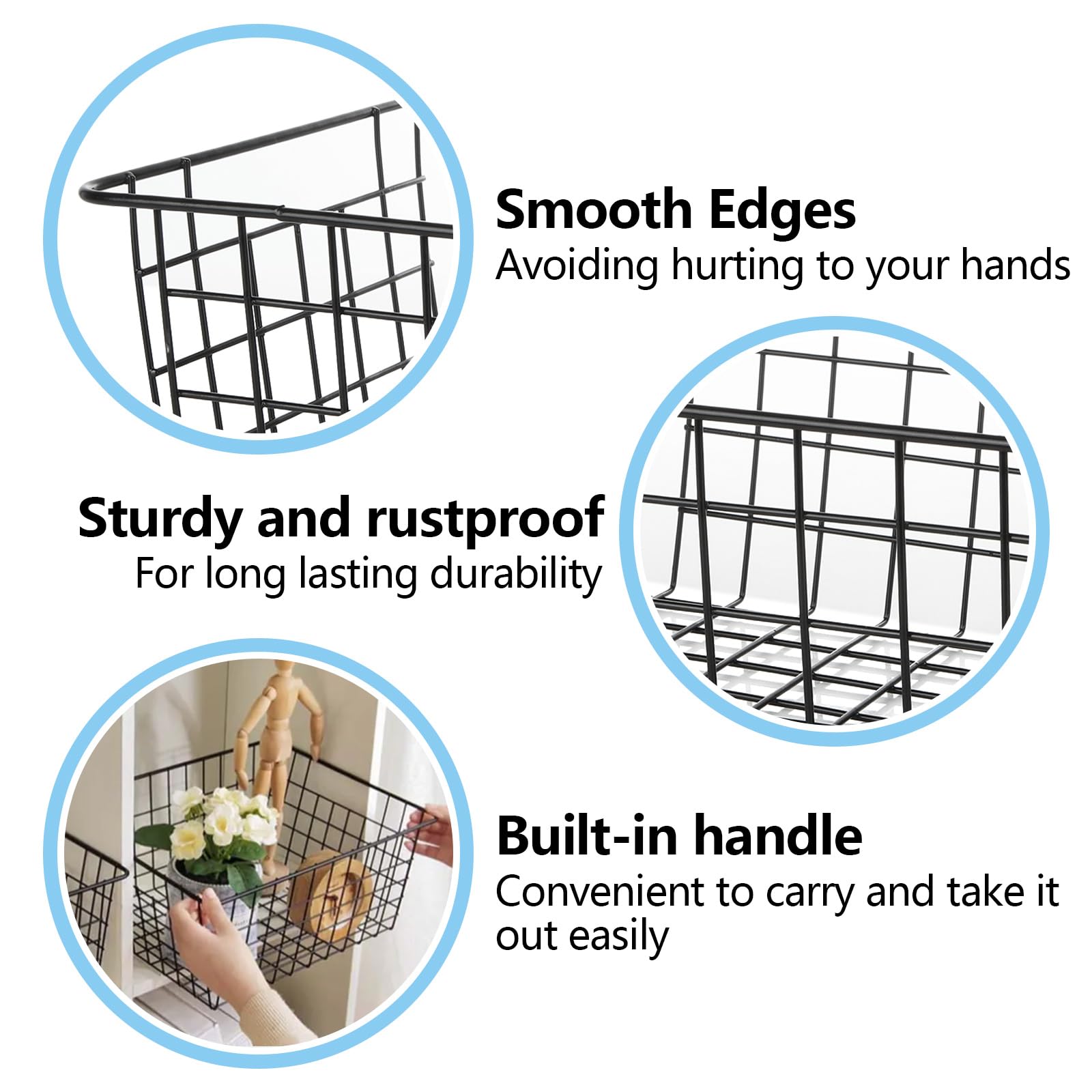 Smooth Edges
Avoiding hurting to your hands

Sturdy and rustproof
For long lasting durability

Built-in handle
Convenient to carry and take it out easily