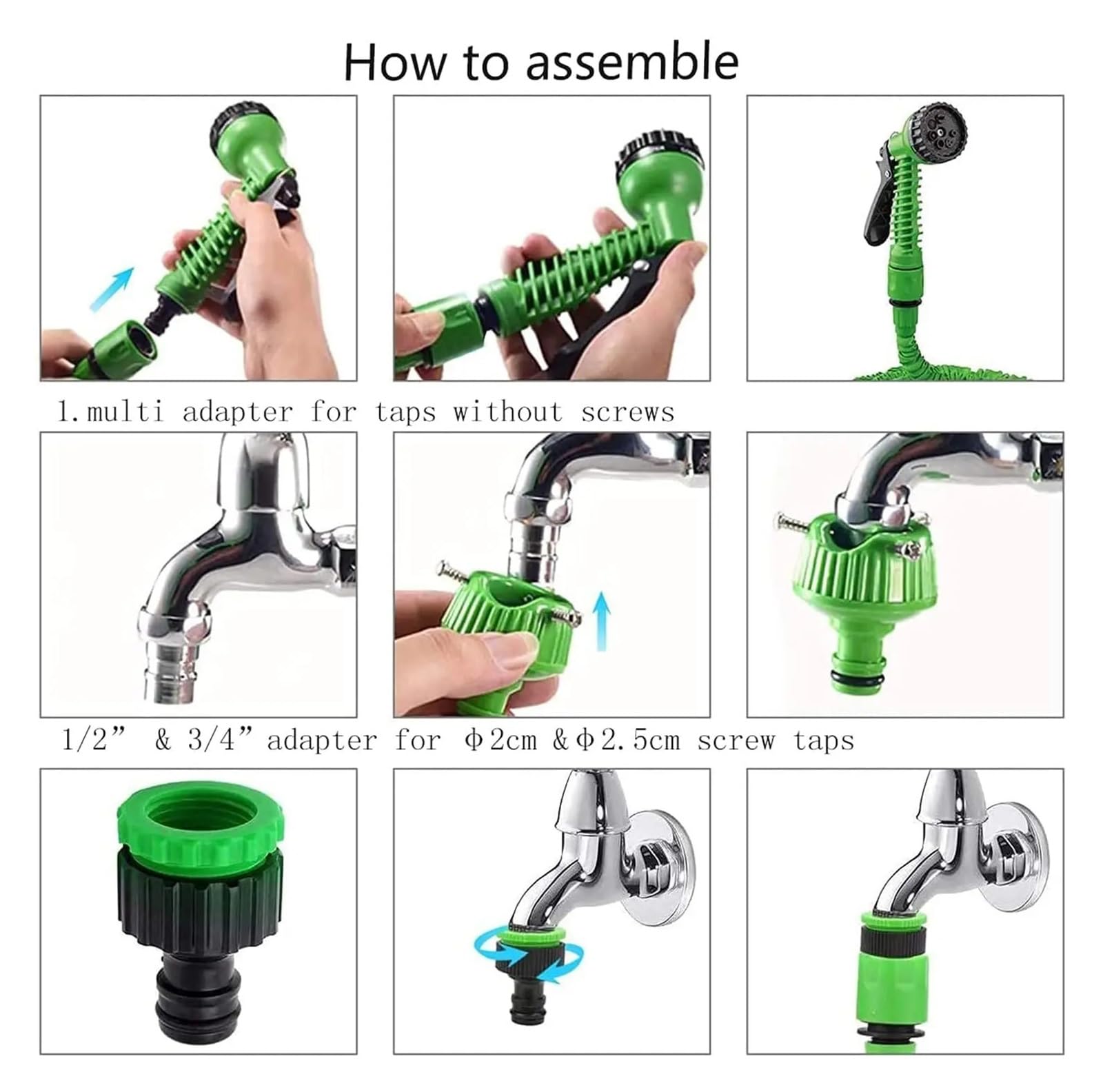 How to assemble

1.multi adapter for taps without screws

1/2” & 3/4” adapter for Φ2cm &Φ2.5cm screw taps