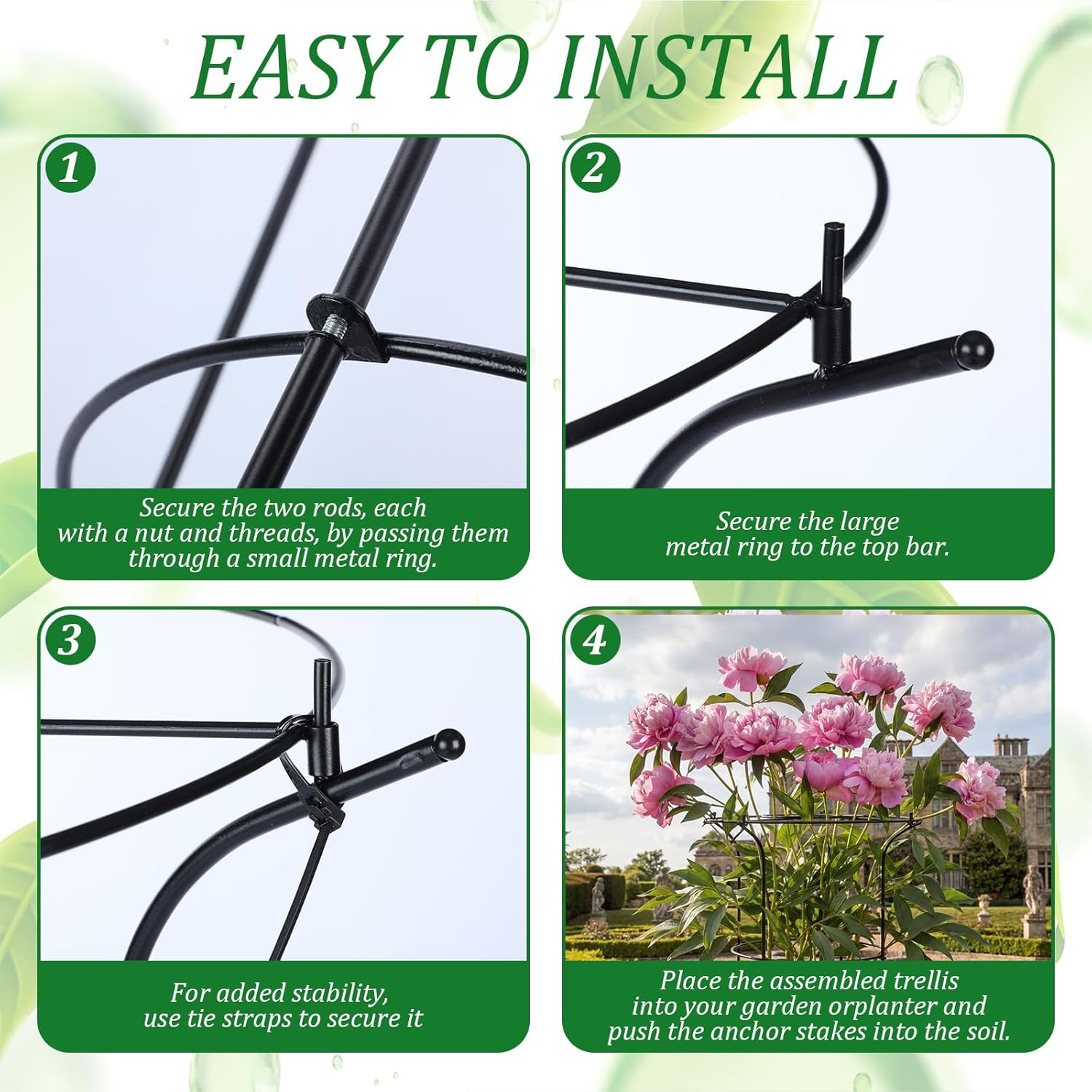 EASY TO INSTALL

1

Secure the two rods, each with a nut and threads, by passing them through a small metal ring.

2

Secure the large metal ring to the top bar.

3

For added stability, use tie straps to secure it

4

Place the assembled trellis into your garden orplanter and push the anchor stakes into the soil.